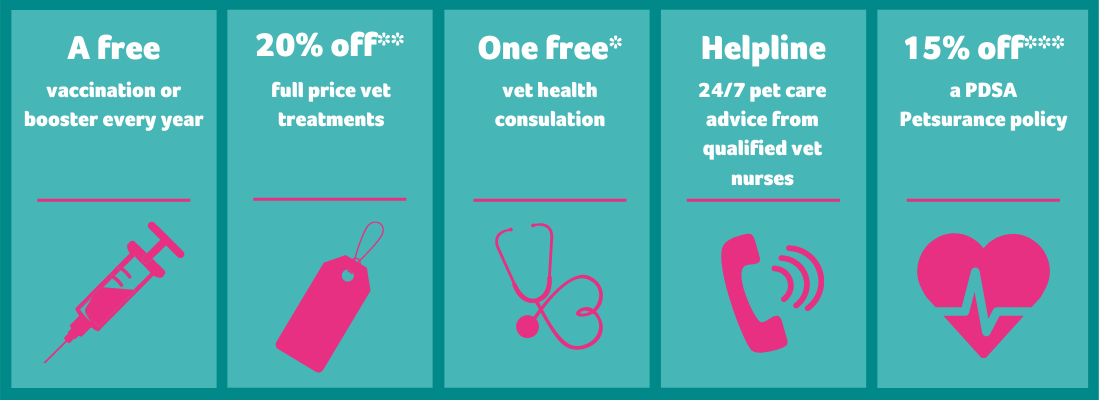 A free
vaccination or booster every year

20% off**
full price vet treatments

One free*
vet health consulation

Helpline
24/7 pet care advice from qualified vet nurses

15% off***
a PDSA Petsurance policy