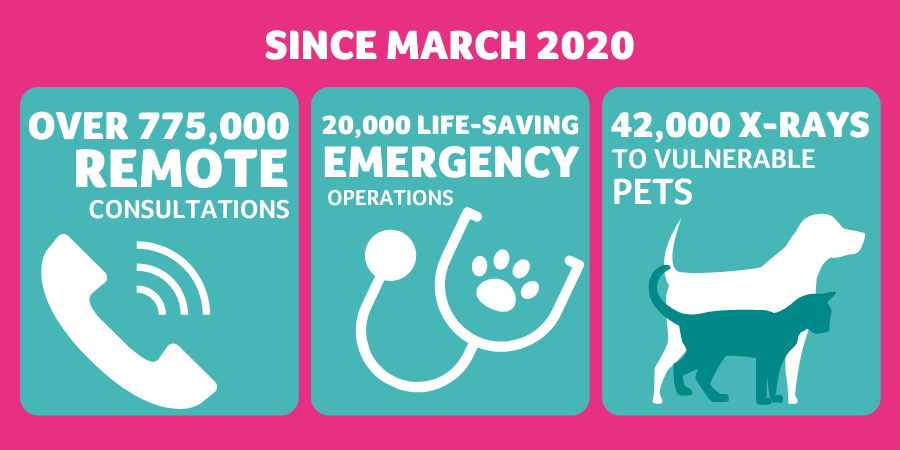 SINCE MARCH 2020

OVER 775,000 REMOTE CONSULTATIONS

20,000 LIFE-SAVING EMERGENCY OPERATIONS

42,000 X-RAYS TO VULNERABLE PETS