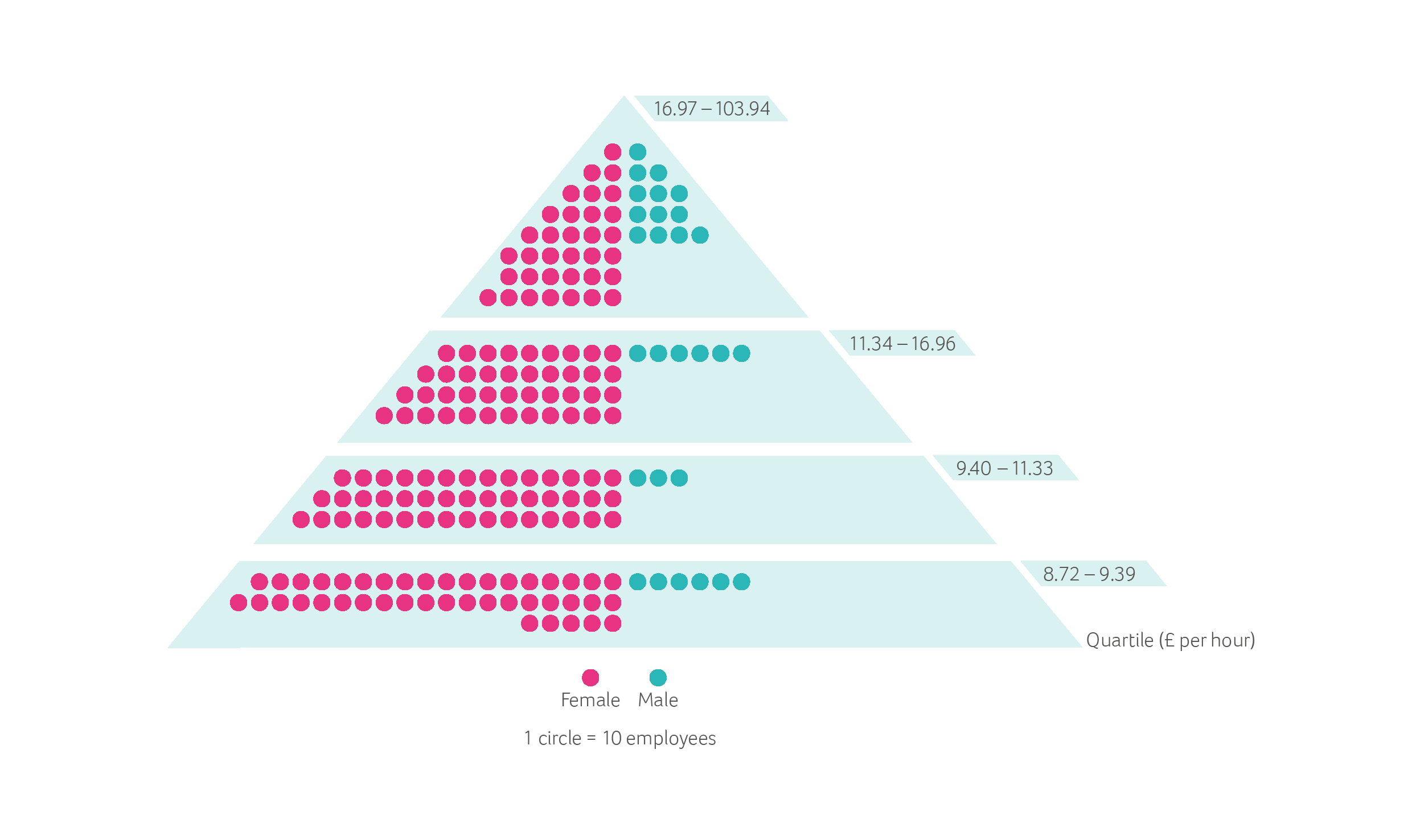 16.97 – 103.94

11.34 – 16.96

9.40 – 11.33

8.72 – 9.39

Quartile (£ per hour)

Female Male

1 circle = 10 employees