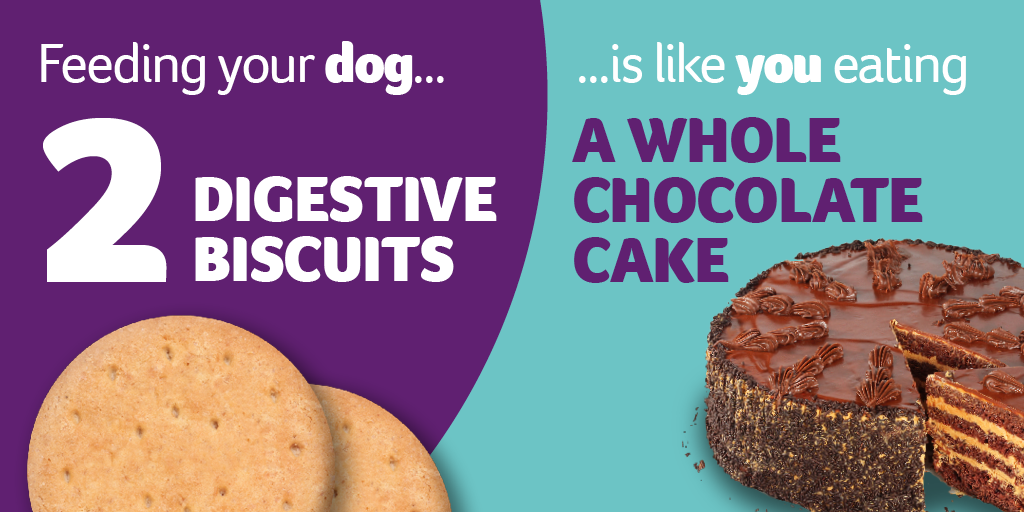 Feeding your dog...

2 DIGESTIVE BISCUITS

...is like you eating

A WHOLE CHOCOLATE CAKE