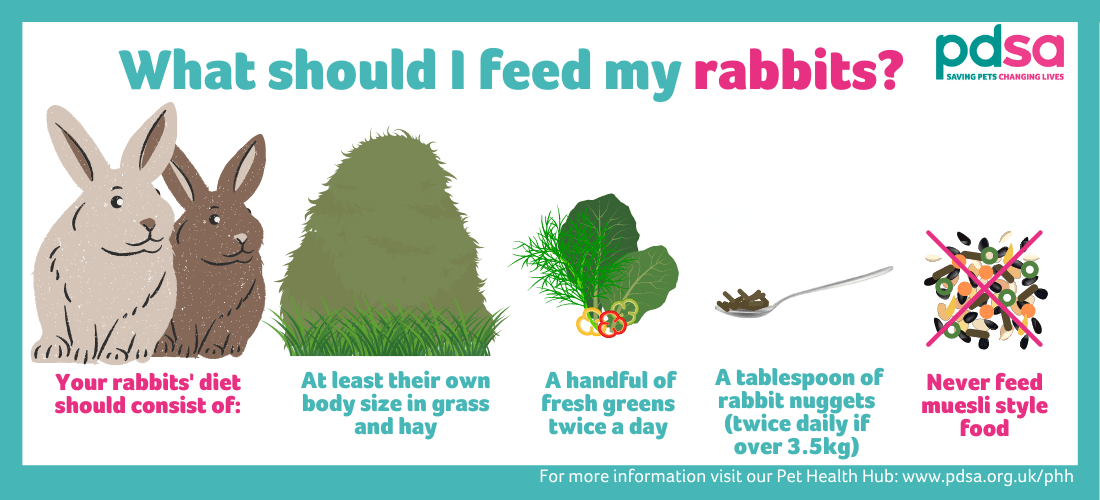 What should I feed my rabbits?

pdsa
SAVING PETS CHANGING LIVES

Your rabbits' diet should consist of:

At least their own body size in grass and hay

A handful of fresh greens twice a day

A tablespoon of rabbit nuggets (twice daily if over 3.5kg)

Never feed muesli style food

For more information visit our Pet Health Hub: www.pdsa.org.uk/phh