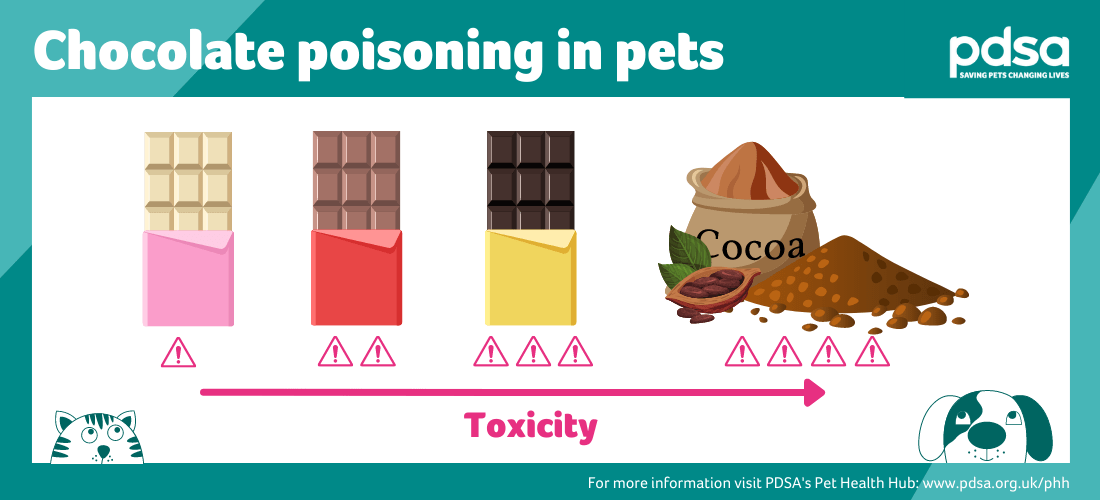 Chocolate poisoning in pets

pdsa
SAVING PETS CHANGING LIVES

Cocoa

Toxicity

For more information visit PDSA's Pet Health Hub: www.pdsa.org.uk/phh