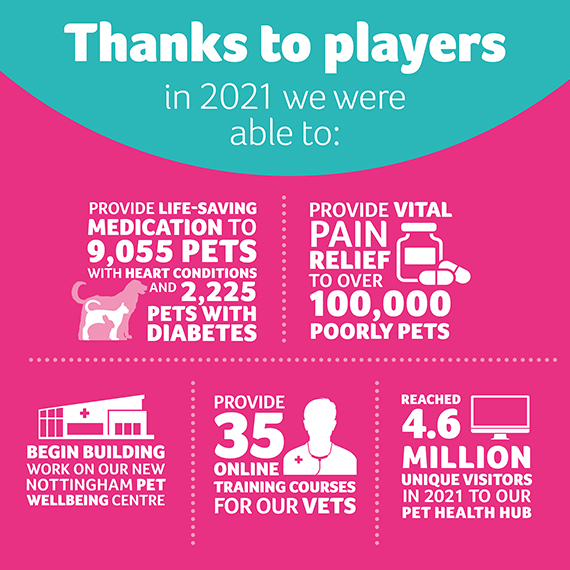 Thanks to players
in 2021 we were able to:

PROVIDE LIFE-SAVING MEDICATION TO 9,055 PETS WITH HEART CONDITIONS AND 2,225 PETS WITH DIABETES

PROVIDE VITAL PAIN RELIEF TO OVER 100,000 POORLY PETS

BEGIN BUILDING WORK ON OUR NEW NOTTINGHAM PET WELLBEING CENTRE

PROVIDE 35 ONLINE TRAINING COURSES FOR OUR VETS

REACHED 4.6 MILLION UNIQUE VISITORS IN 2021 TO OUR PET HEALTH HUB