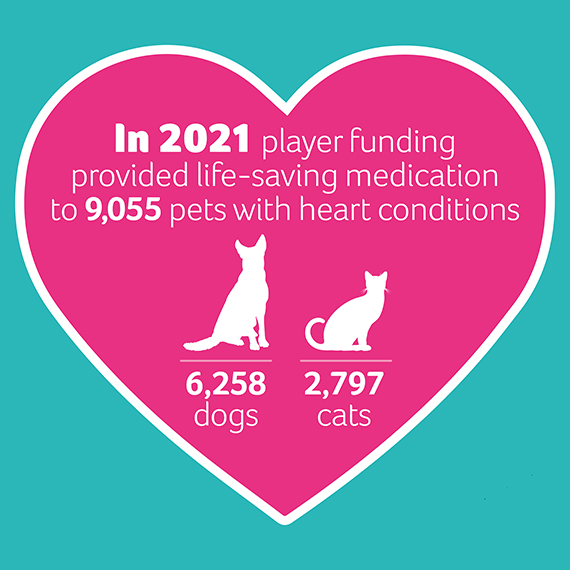 In 2021 player funding provided life-saving medication to 9,055 pets with heart conditions

6,258 dogs

2,797 cats