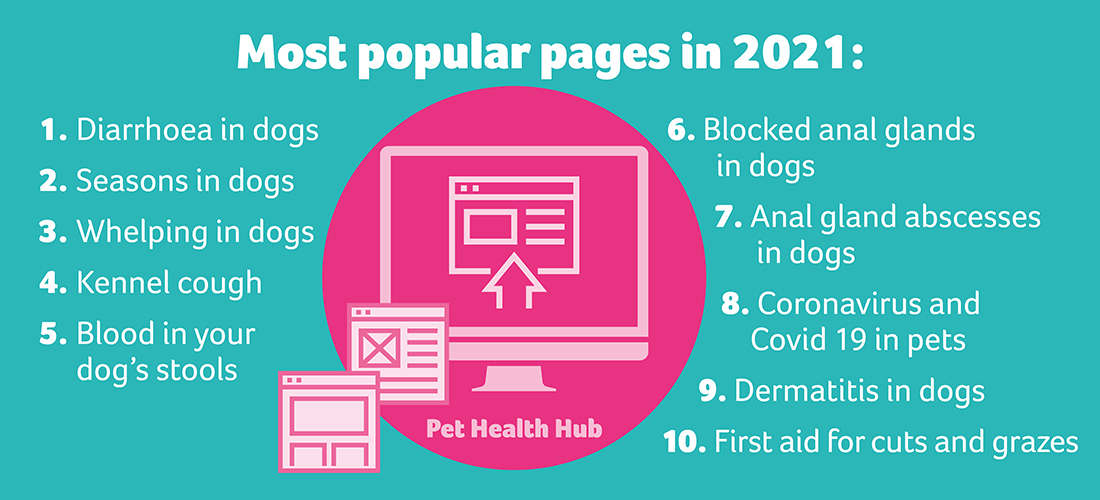 Most popular pages in 2021:

1. Diarrhoea in dogs
2. Seasons in dogs
3. Whelping in dogs
4. Kennel cough
5. Blood in your dog's stools

Pet Health Hub

6. Blocked anal glands in dogs
7. Anal gland abscesses in dogs
8. Coronavirus and Covid 19 in pets
9. Dermatitis in dogs
10. First aid for cuts and grazes