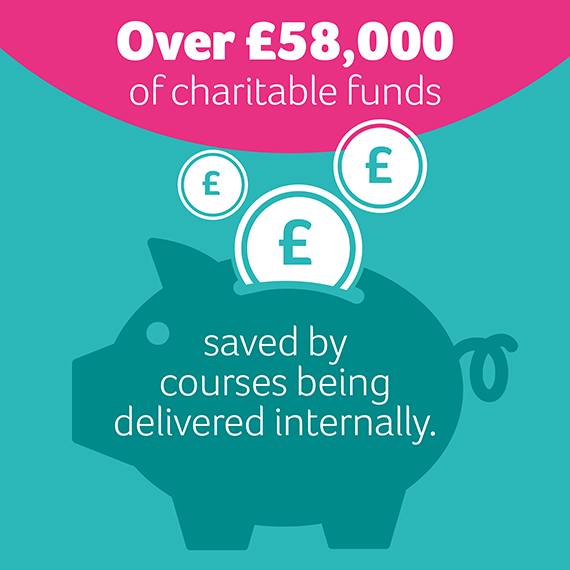 Over £58,000
of charitable funds

£

£

£

saved by courses being delivered internally.