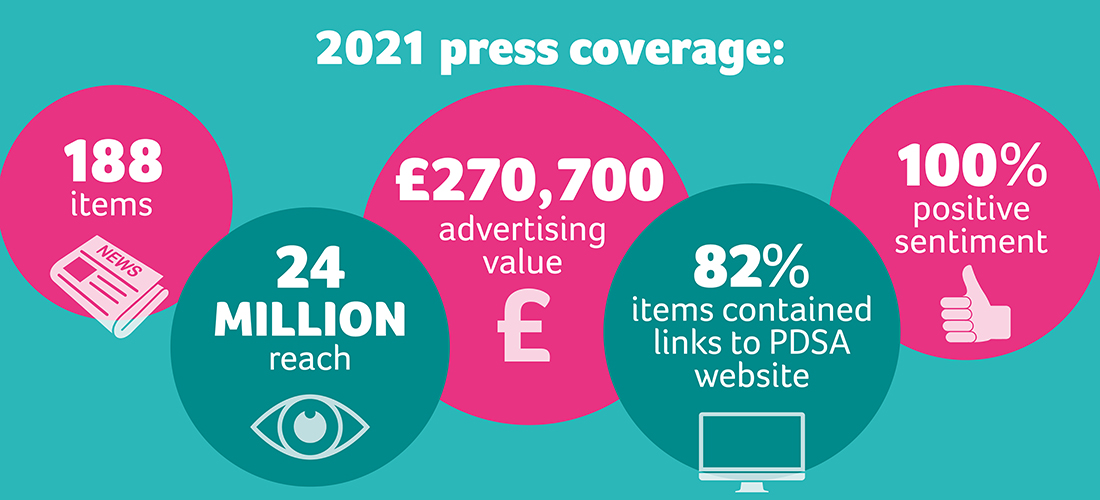 2021 press coverage:

188
items

NEWS

24
MILLION
reach

£270,700
advertising value

£

82%
items contained links to PDSA website

100%
positive sentiment