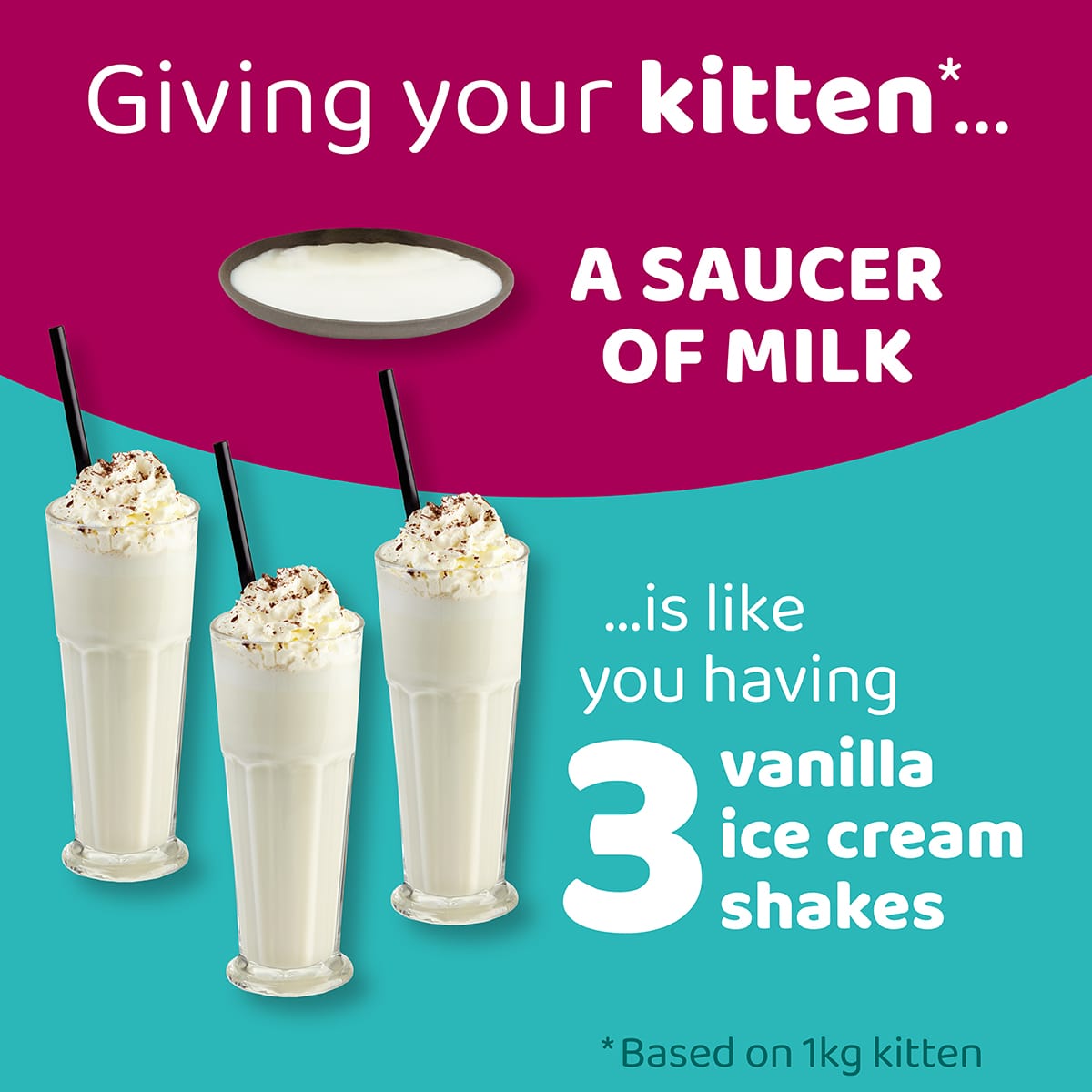 Giving your kitten*...

A SAUCER OF MILK

...is like you having

3 vanilla ice cream shakes

*Based on 1kg kitten