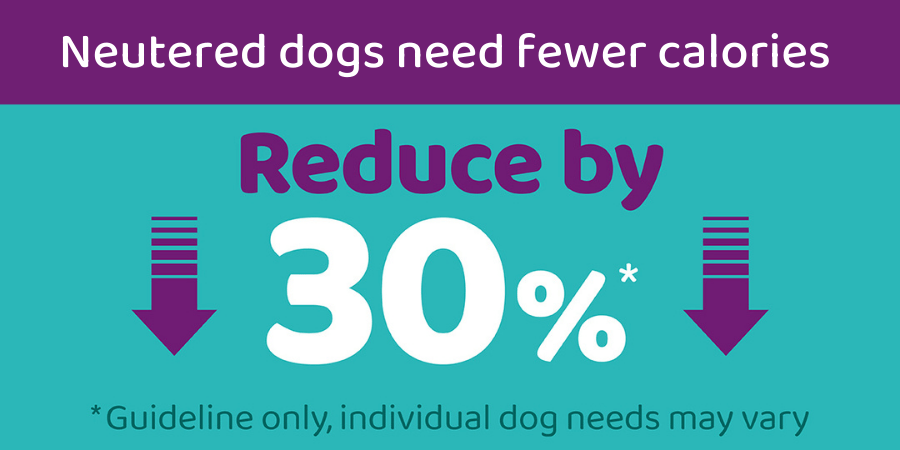 Neutered dogs need fewer calories

Reduce by

30%*

*Guideline only, individual dog needs may vary