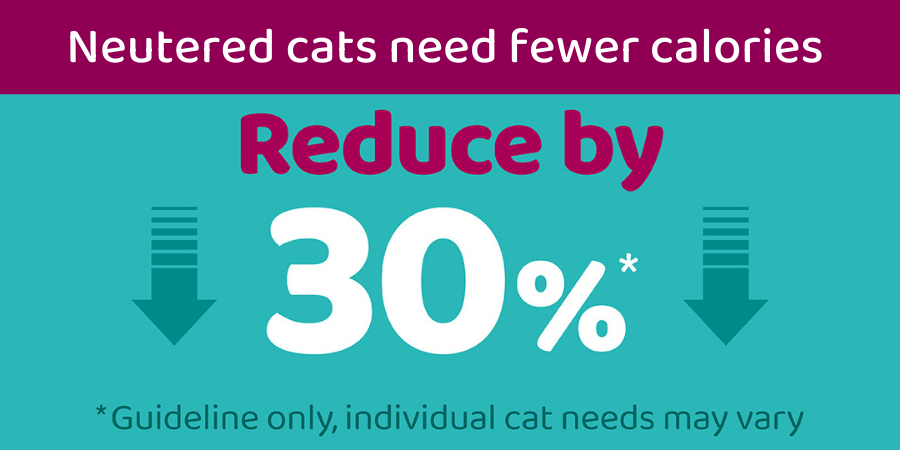 Neutered cats need fewer calories

Reduce by

30%*

*Guideline only, individual cat needs may vary