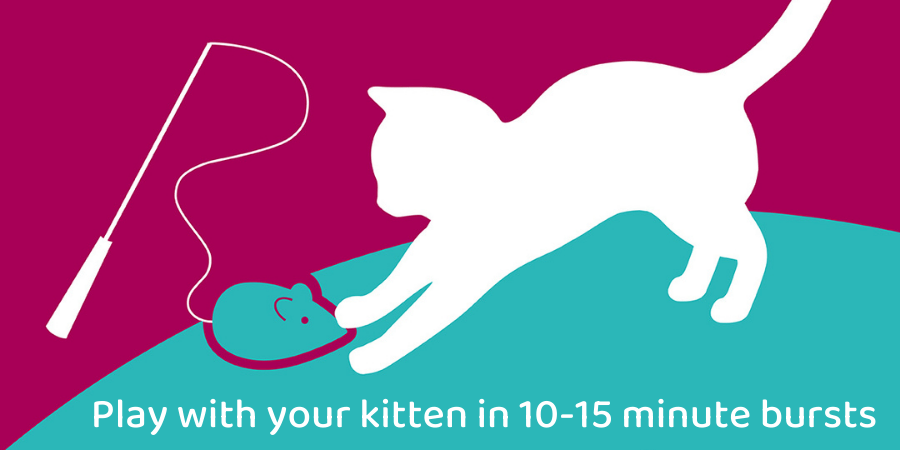 Play with your kitten in 10-15 minute bursts