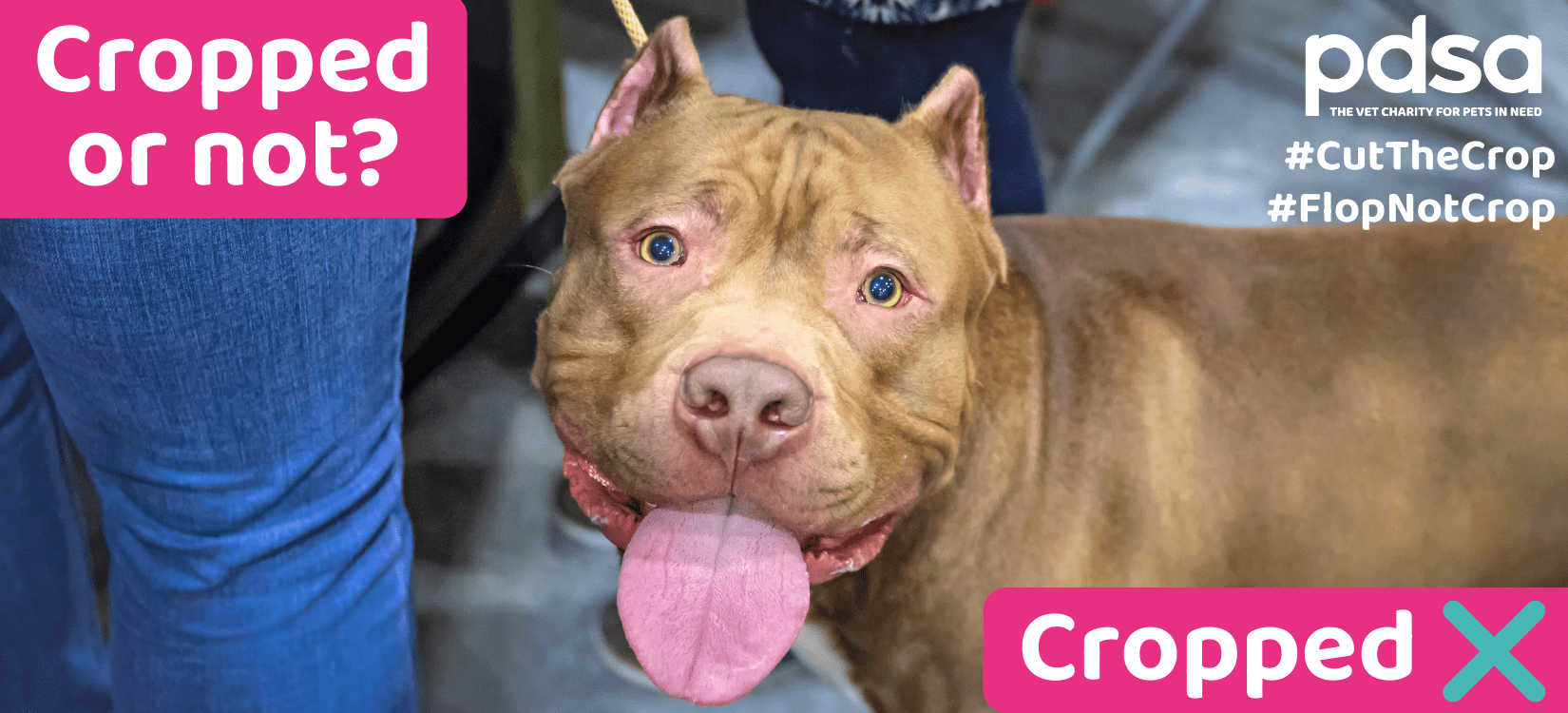 Cropped or not?

pdsa
THE VET CHARITY FOR PETS IN NEED

#CutTheCrop
#FlopNotCrop

Cropped