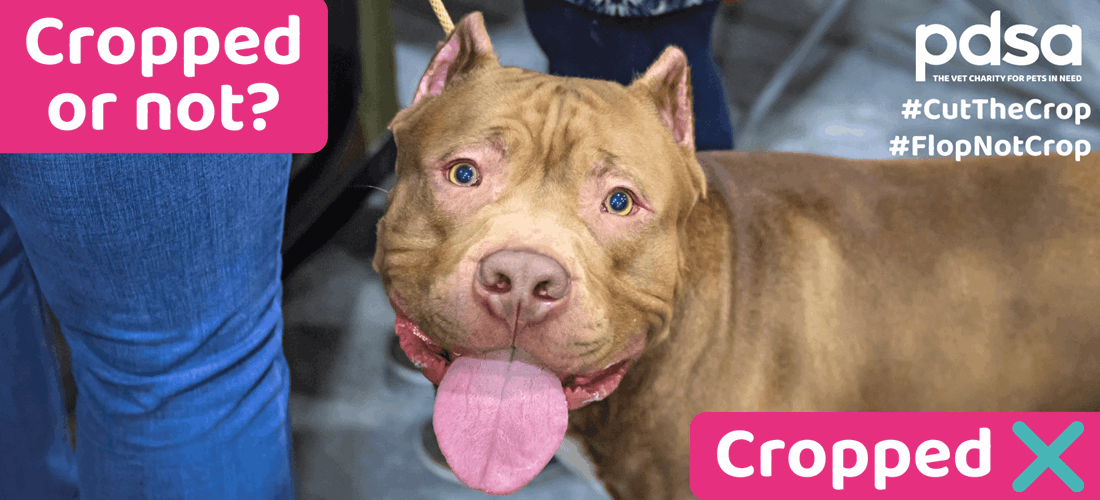 Cropped or not?

pdsa
THE VET CHARITY FOR PETS IN NEED
#CutTheCrop
#FlopNotCrop

Cropped