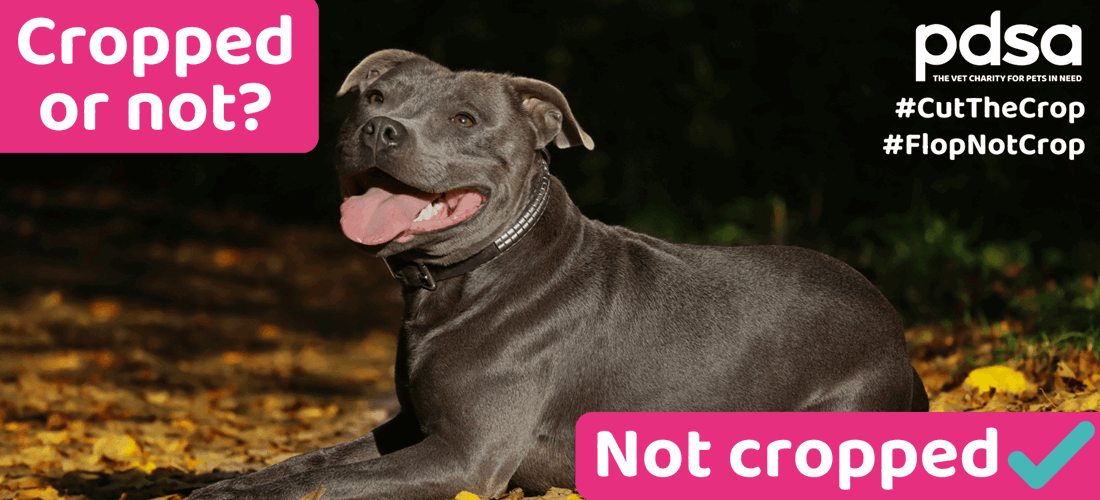 Cropped or not?

pdsa
THE VET CHARITY FOR PETS IN NEED

#CutTheCrop
#FlopNotCrop

Not cropped