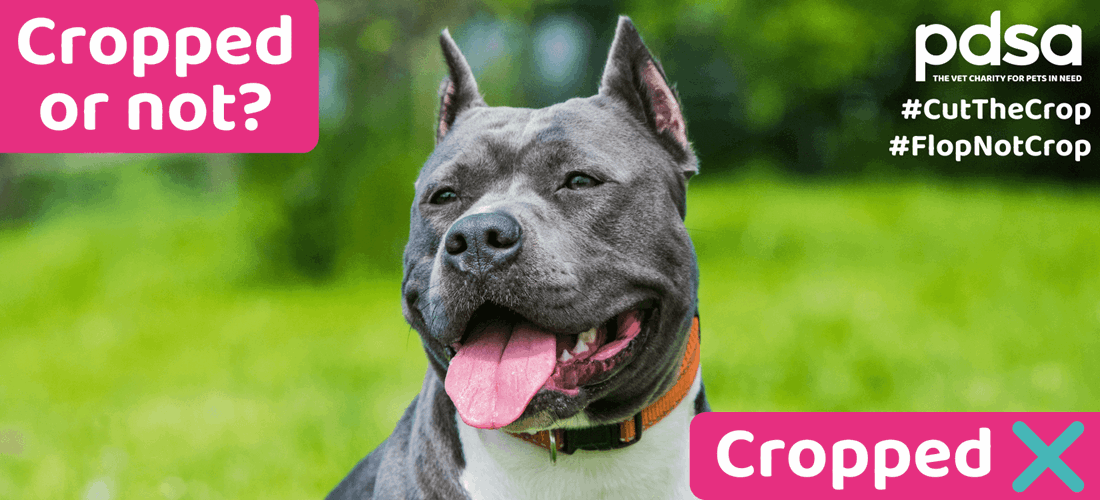 Cropped or not?

pdsa
THE VET CHARITY FOR PETS IN NEED

#CutTheCrop
#FlopNotCrop

Cropped