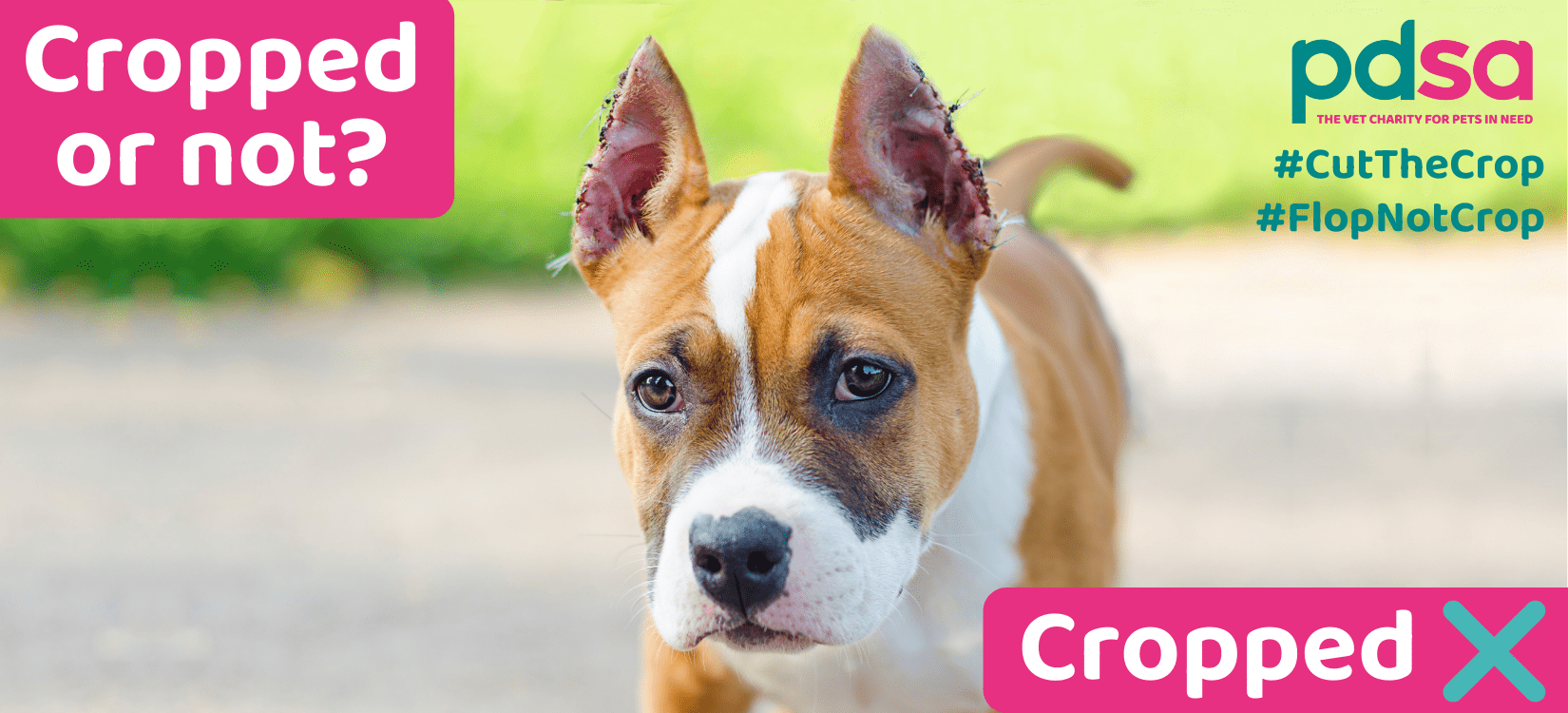 Cropped or not?

pdsa
THE VET CHARITY FOR PETS IN NEED
#CutTheCrop
#FlopNotCrop

Cropped