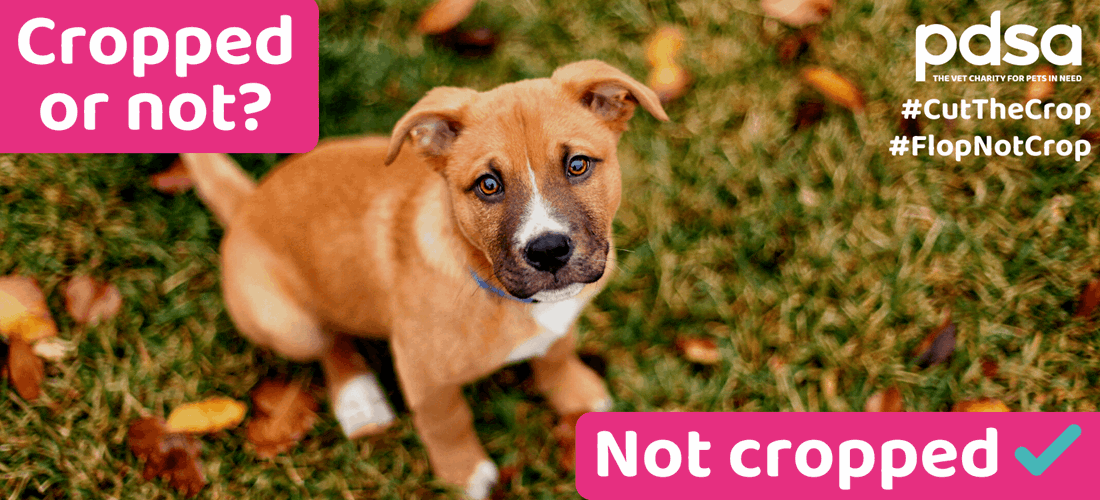 Cropped or not?

pdsa
THE VET CHARITY FOR PETS IN NEED

#CutTheCrop
#FlopNotCrop

Not cropped ✓