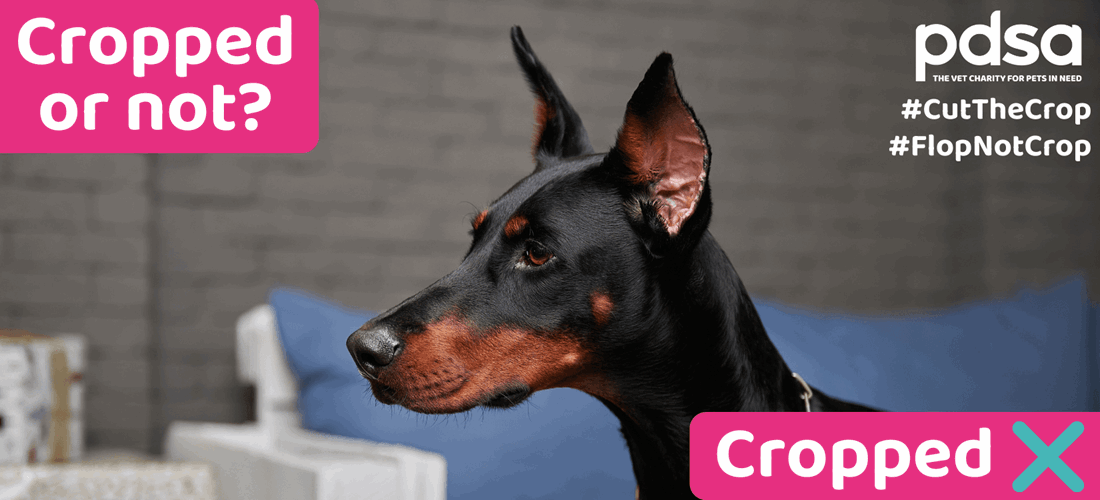 Cropped or not?

pdsa
THE VET CHARITY FOR PETS IN NEED
#CutTheCrop
#FlopNotCrop

Cropped