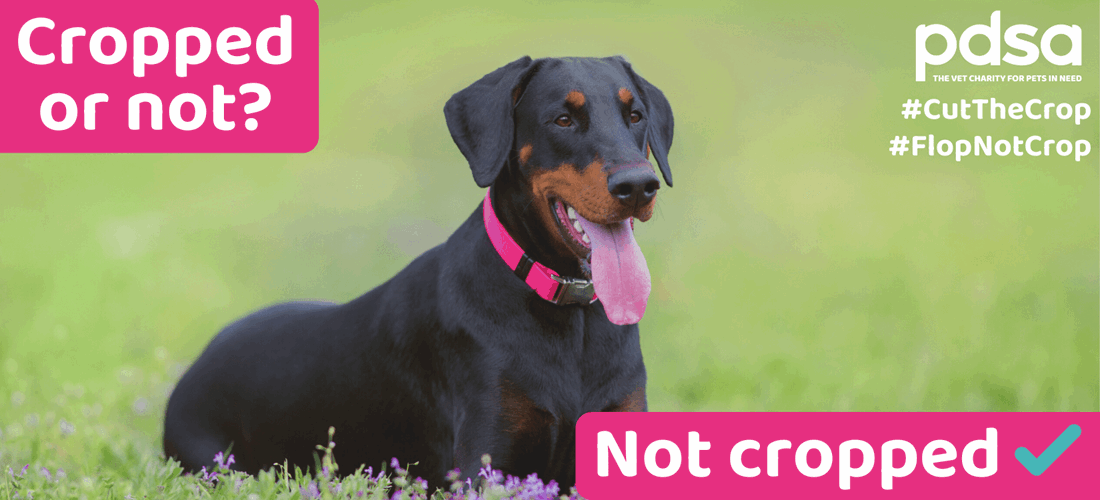 Cropped or not?

pdsa
THE VET CHARITY FOR PETS IN NEED

#CutTheCrop
#FlopNotCrop

Not cropped ✓