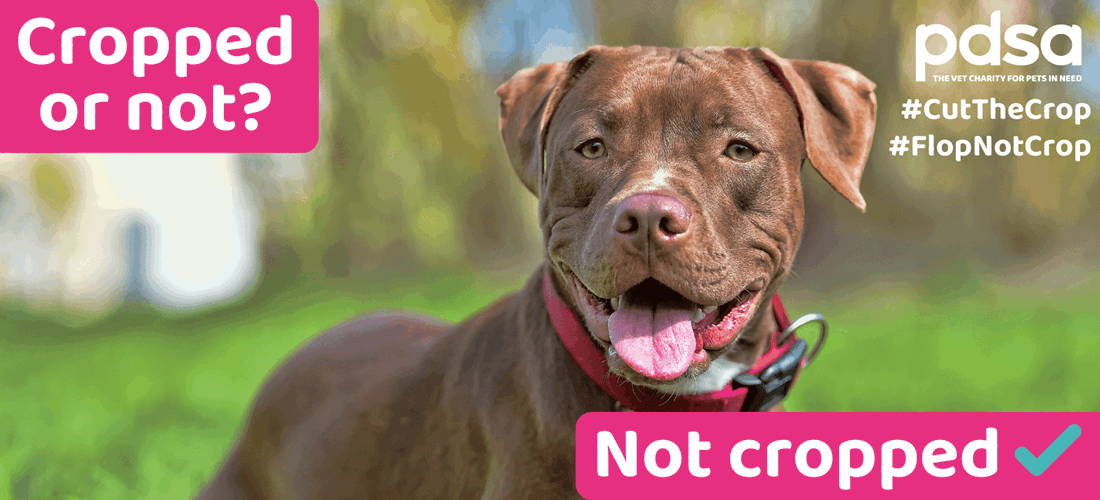 Cropped or not?

pdsa
THE VET CHARITY FOR PETS IN NEED

#CutTheCrop
#FlopNotCrop

Not cropped ✓