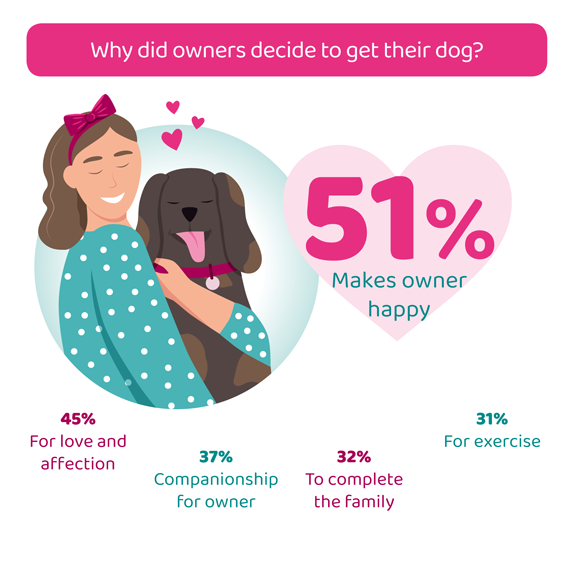 Why did owners decide to get their dog?

51%
Makes owner happy

45%
For love and affection

37%
Companionship for owner

32%
To complete the family

31%
For exercise