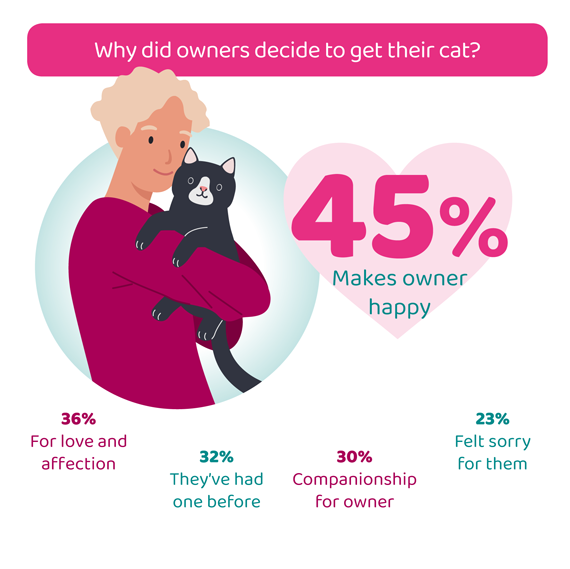 Why did owners decide to get their cat?

45%
Makes owner happy

36%
For love and affection

32%
They've had one before

30%
Companionship for owner

23%
Felt sorry for them