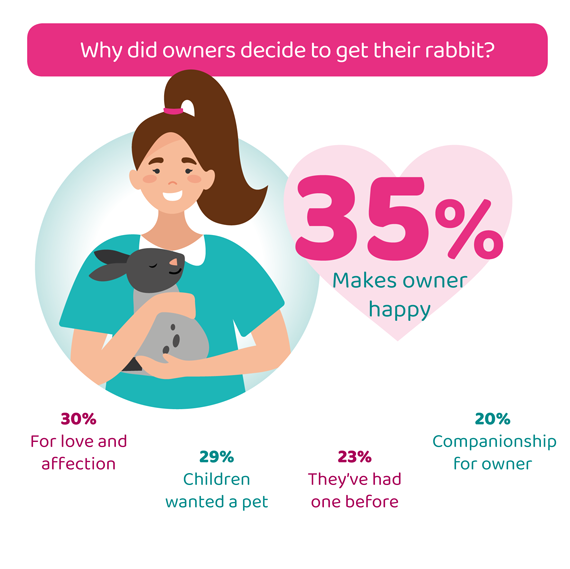 Why did owners decide to get their rabbit?

35%
Makes owner happy

30%
For love and affection

29%
Children wanted a pet

23%
They've had one before

20%
Companionship for owner