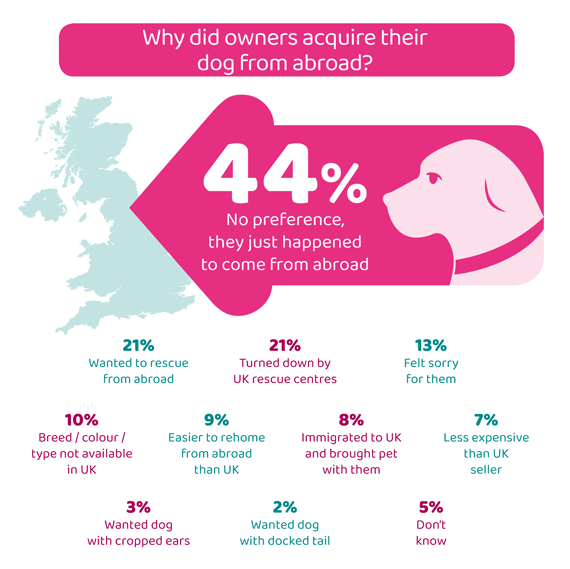 Why did owners acquire their dog from abroad?

44%
No preference, they just happened to come from abroad

21%
Wanted to rescue from abroad

21%
Turned down by UK rescue centres

13%
Felt sorry for them

10%
Breed / colour / type not available in UK

9%
Easier to rehome from abroad than UK

8%
Immigrated to UK and brought pet with them

7%
Less expensive than UK seller

3%
Wanted dog with cropped ears

2%
Wanted dog with docked tail

5%
Don't know