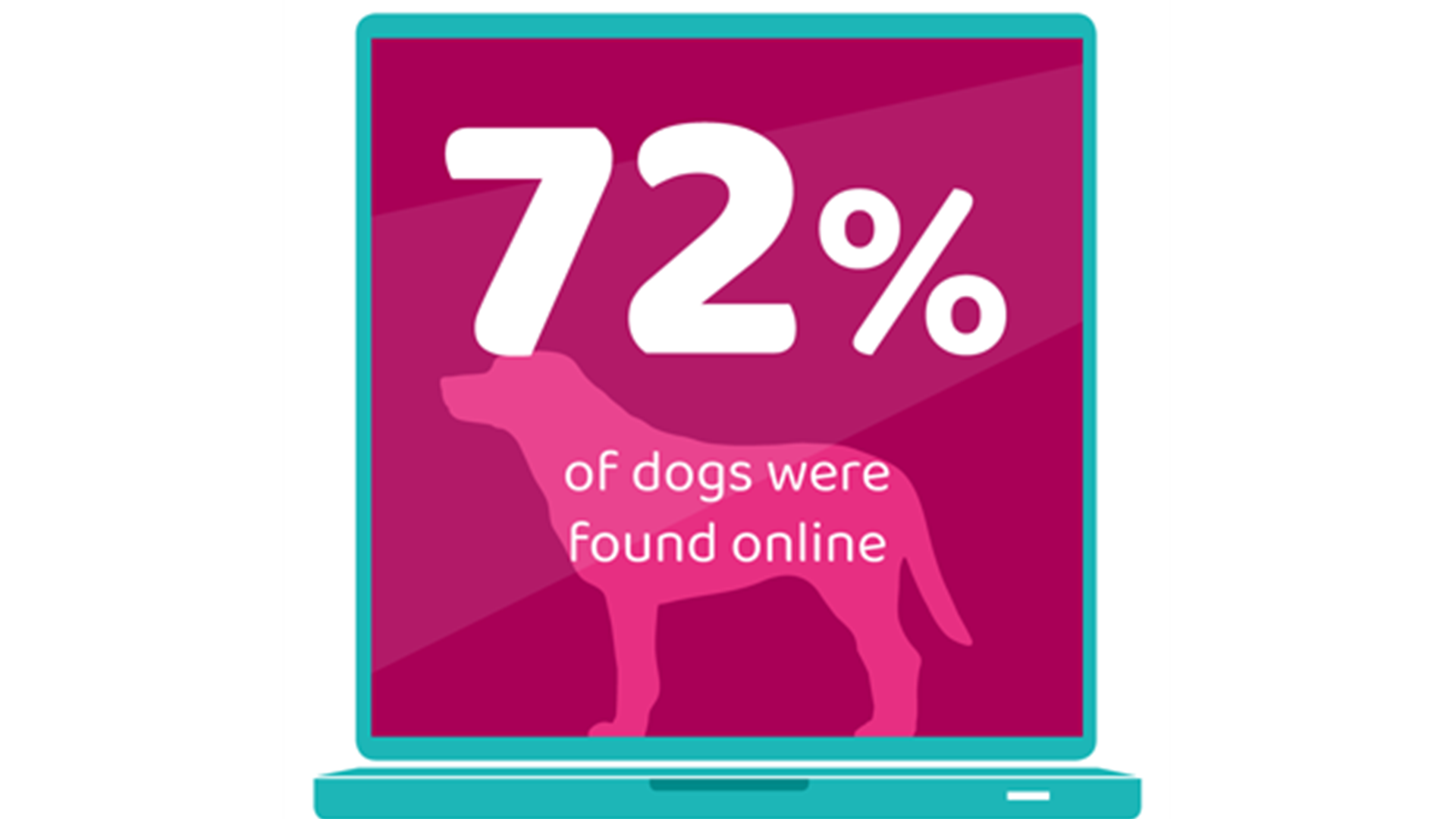 72%

of dogs were found online