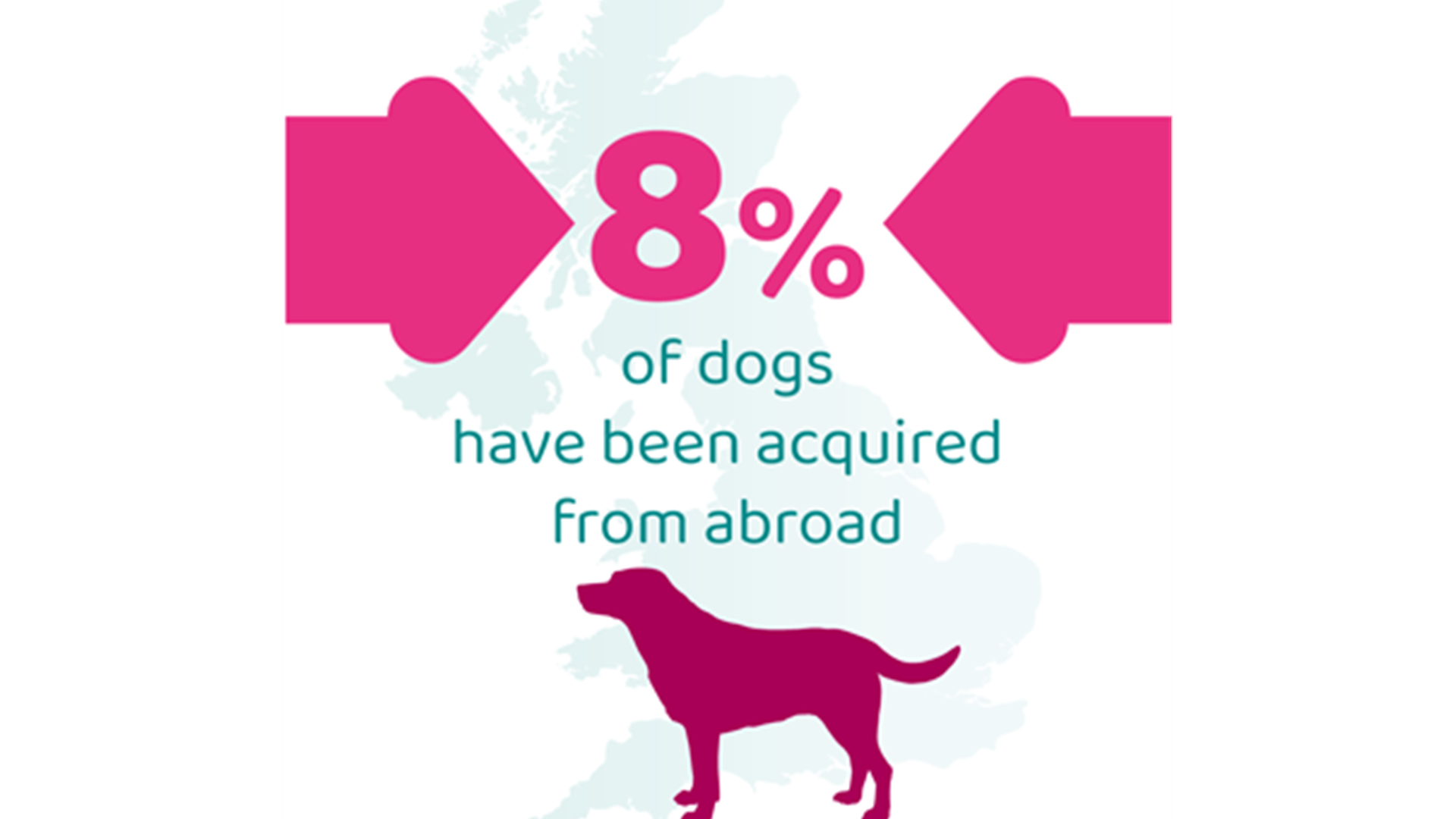 8%

of dogs
have been acquired
from abroad