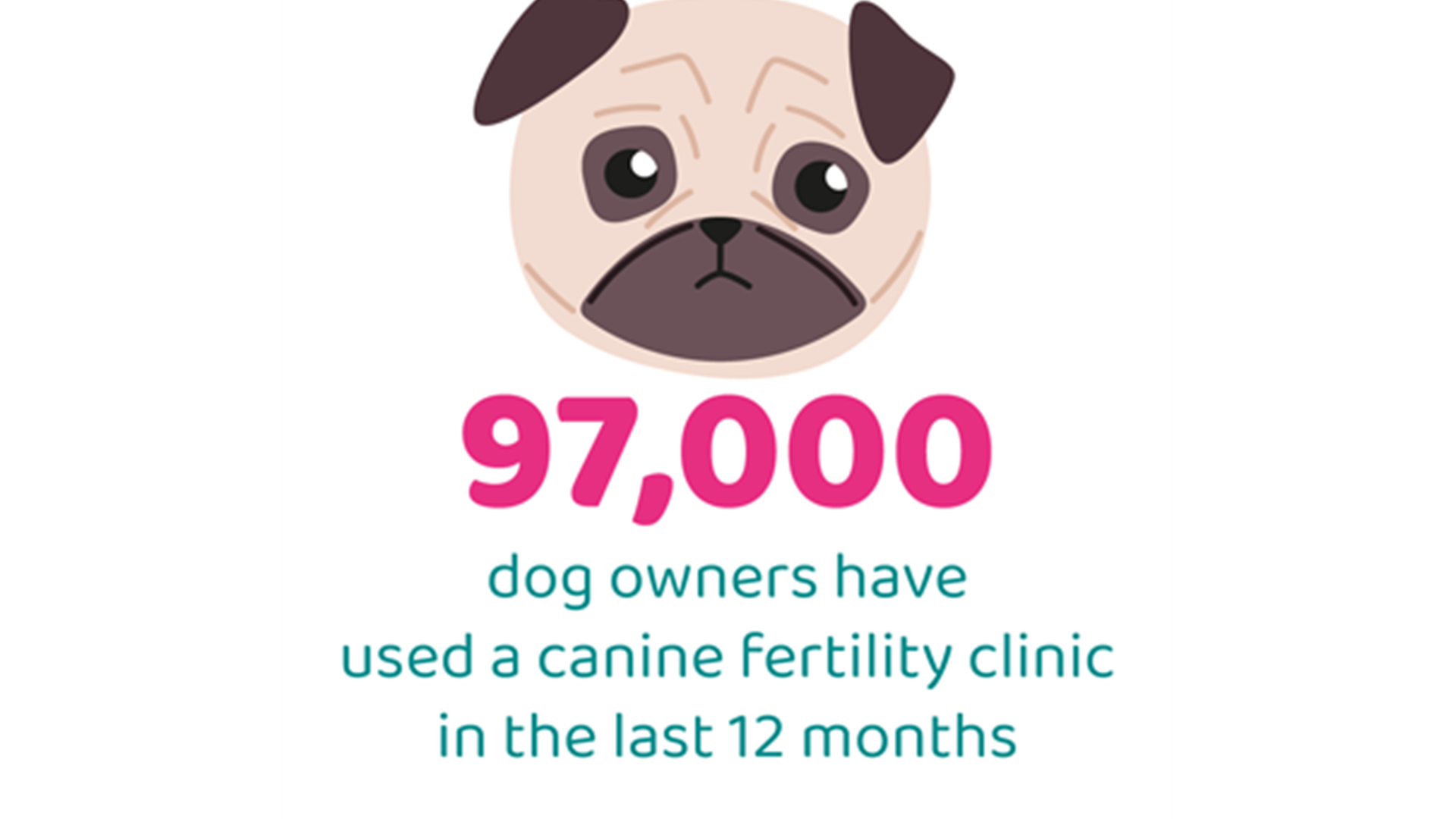 97,000

dog owners have used a canine fertility clinic in the last 12 months