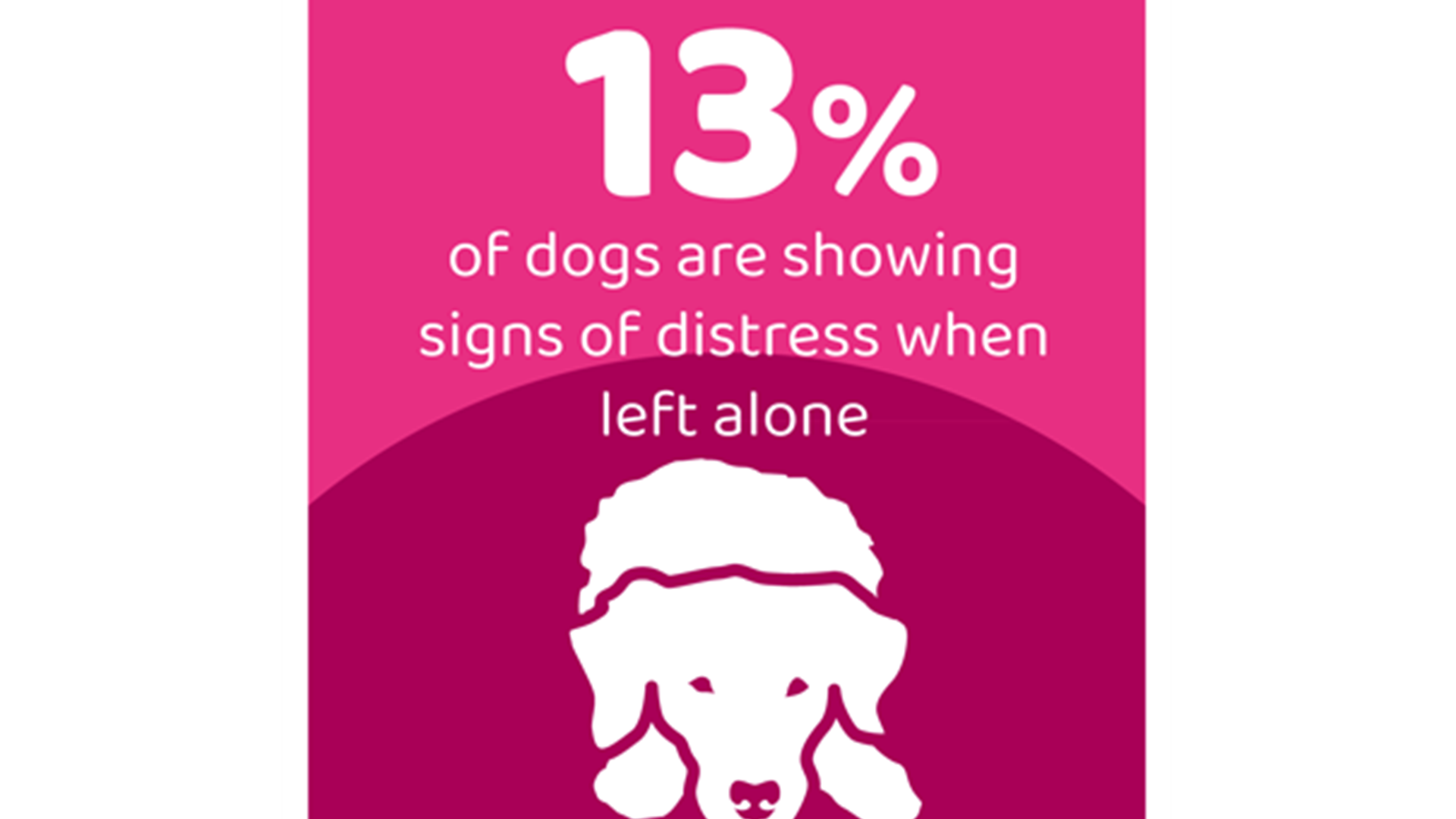 13%

of dogs are showing signs of distress when left alone