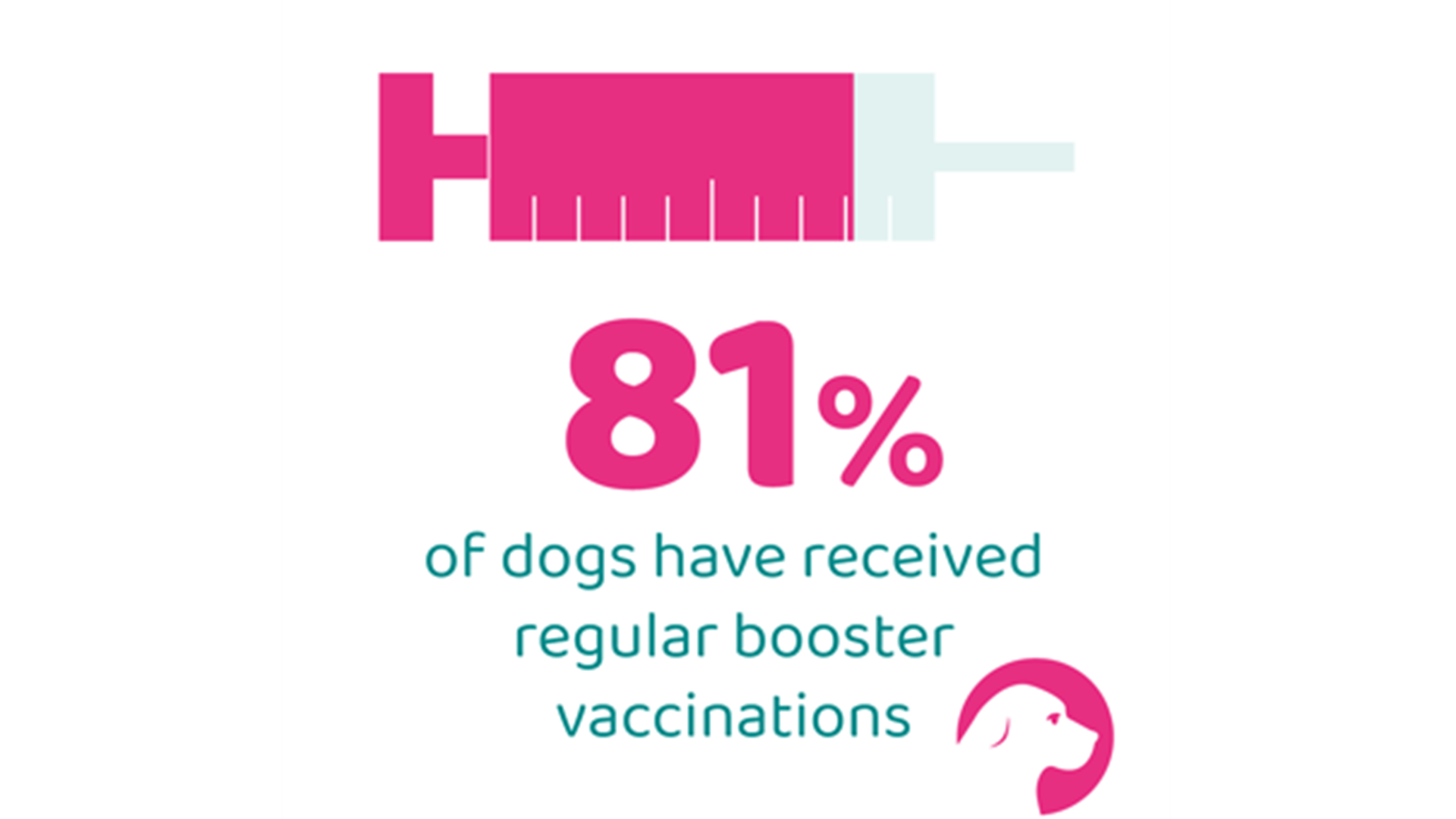 81%

of dogs have received regular booster vaccinations