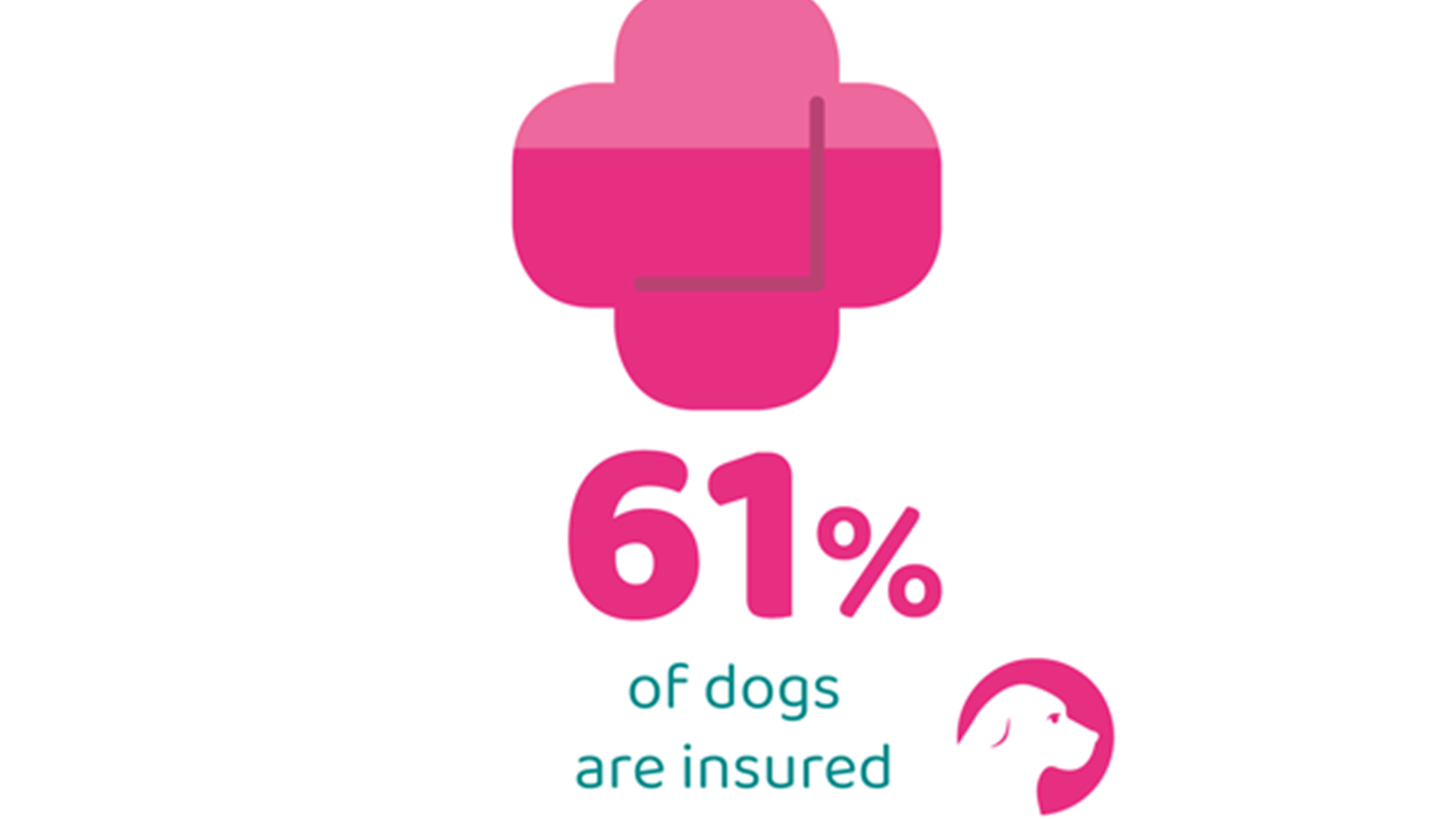 61%

of dogs
are insured