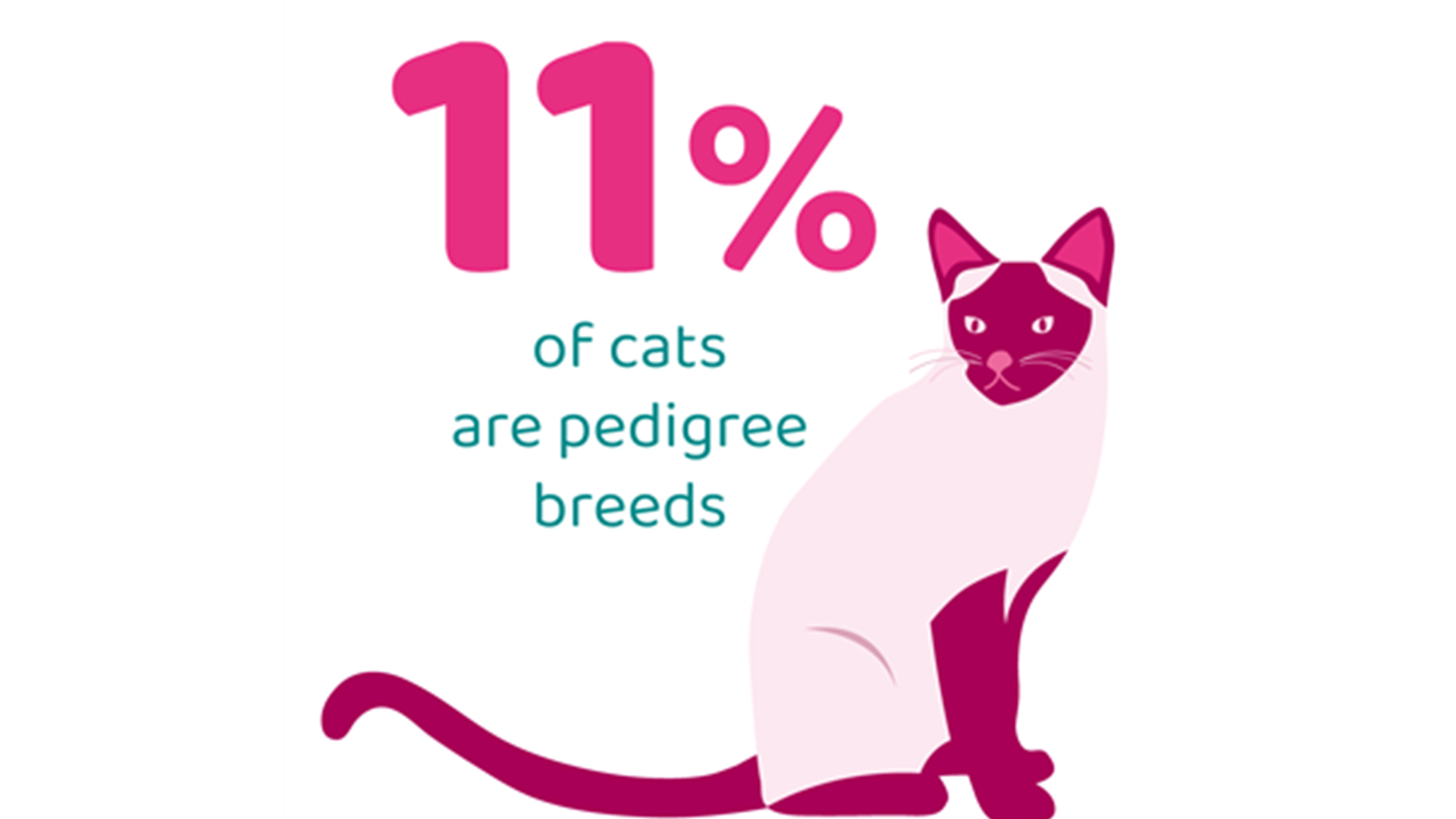 11%

of cats are pedigree breeds