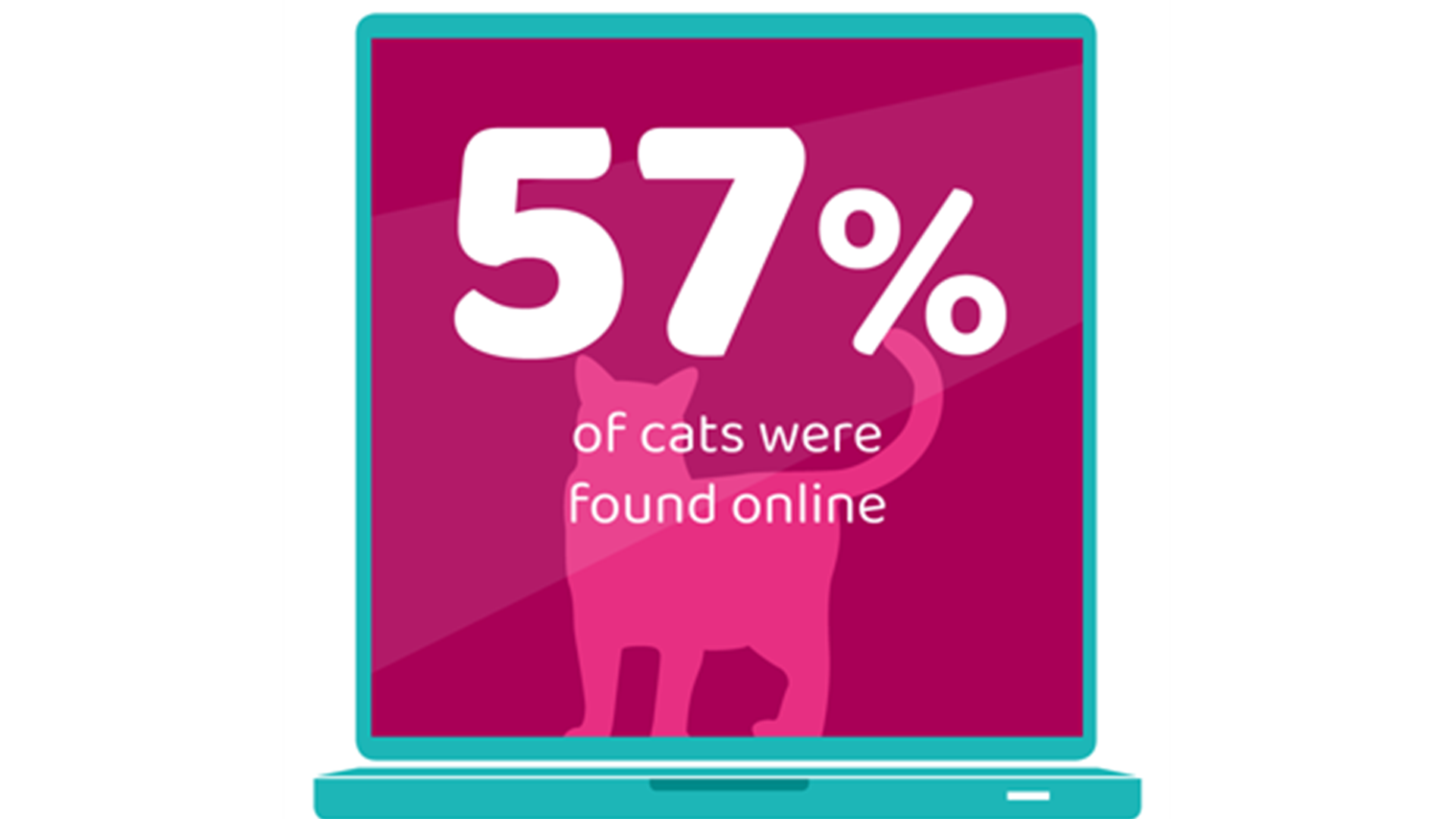 57%

of cats were found online