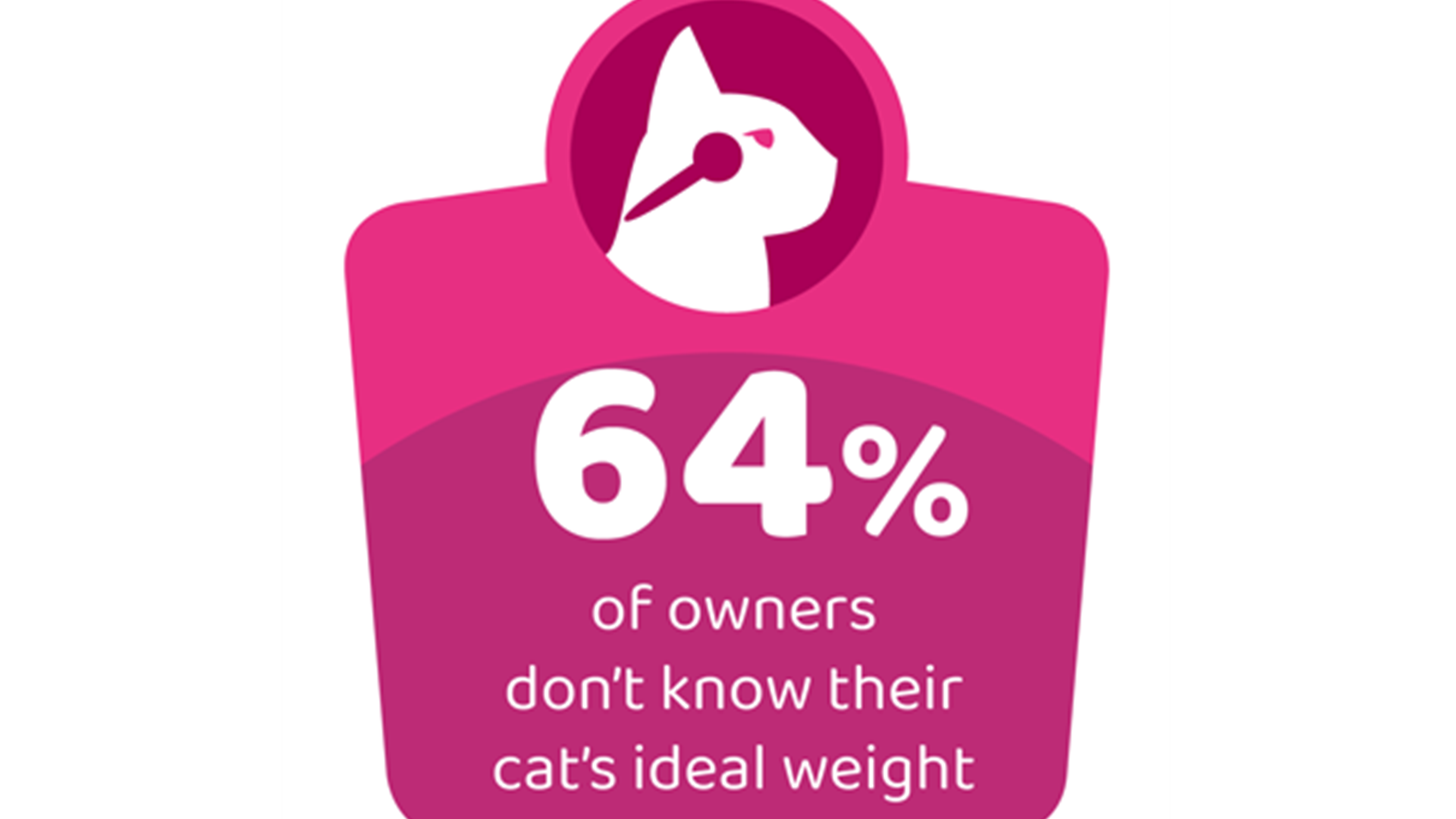 64%

of owners don't know their cat's ideal weight