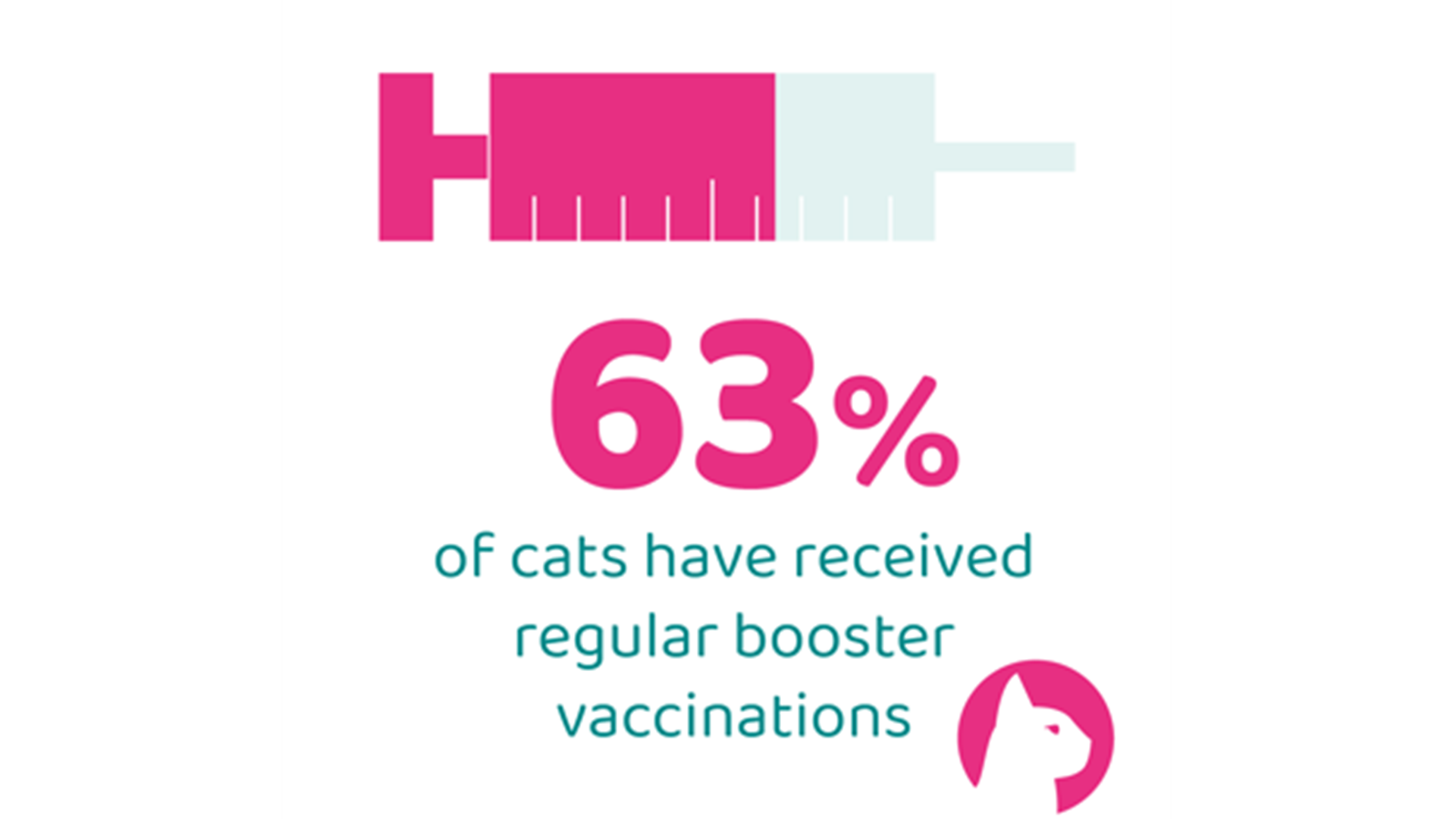 63%

of cats have received regular booster vaccinations