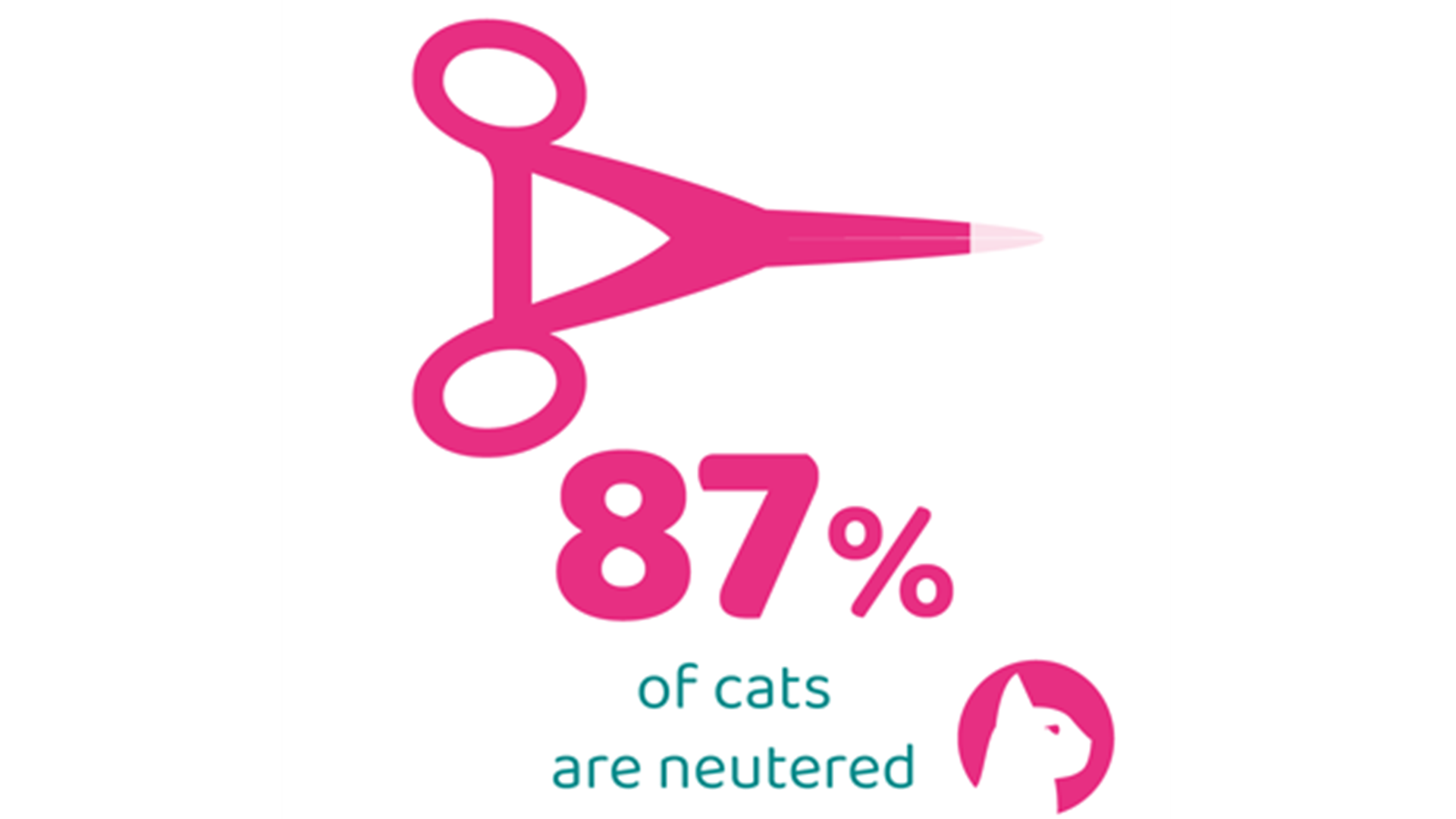 87%

of cats
are neutered