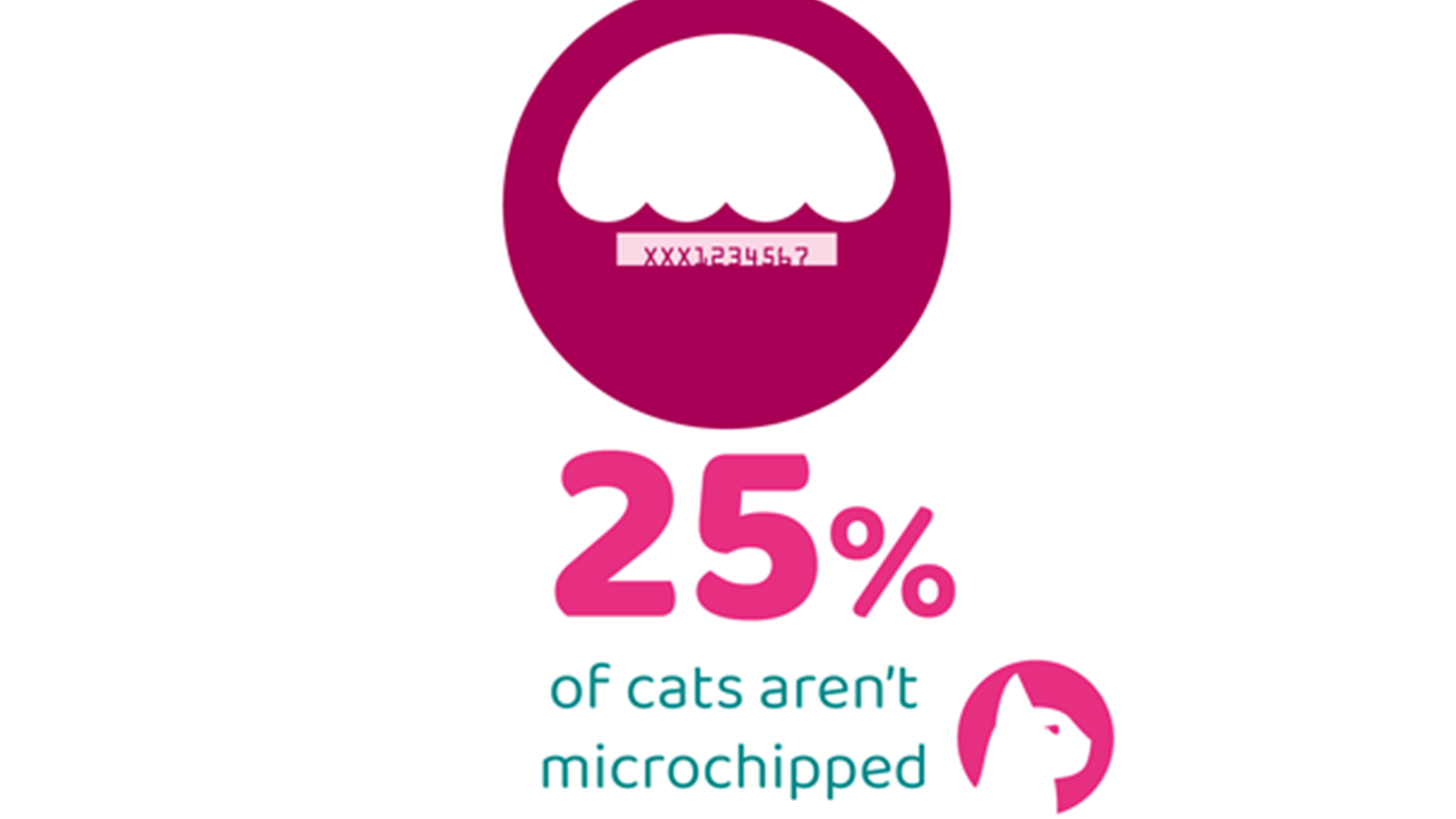 XXX1234567

25%

of cats aren't microchipped