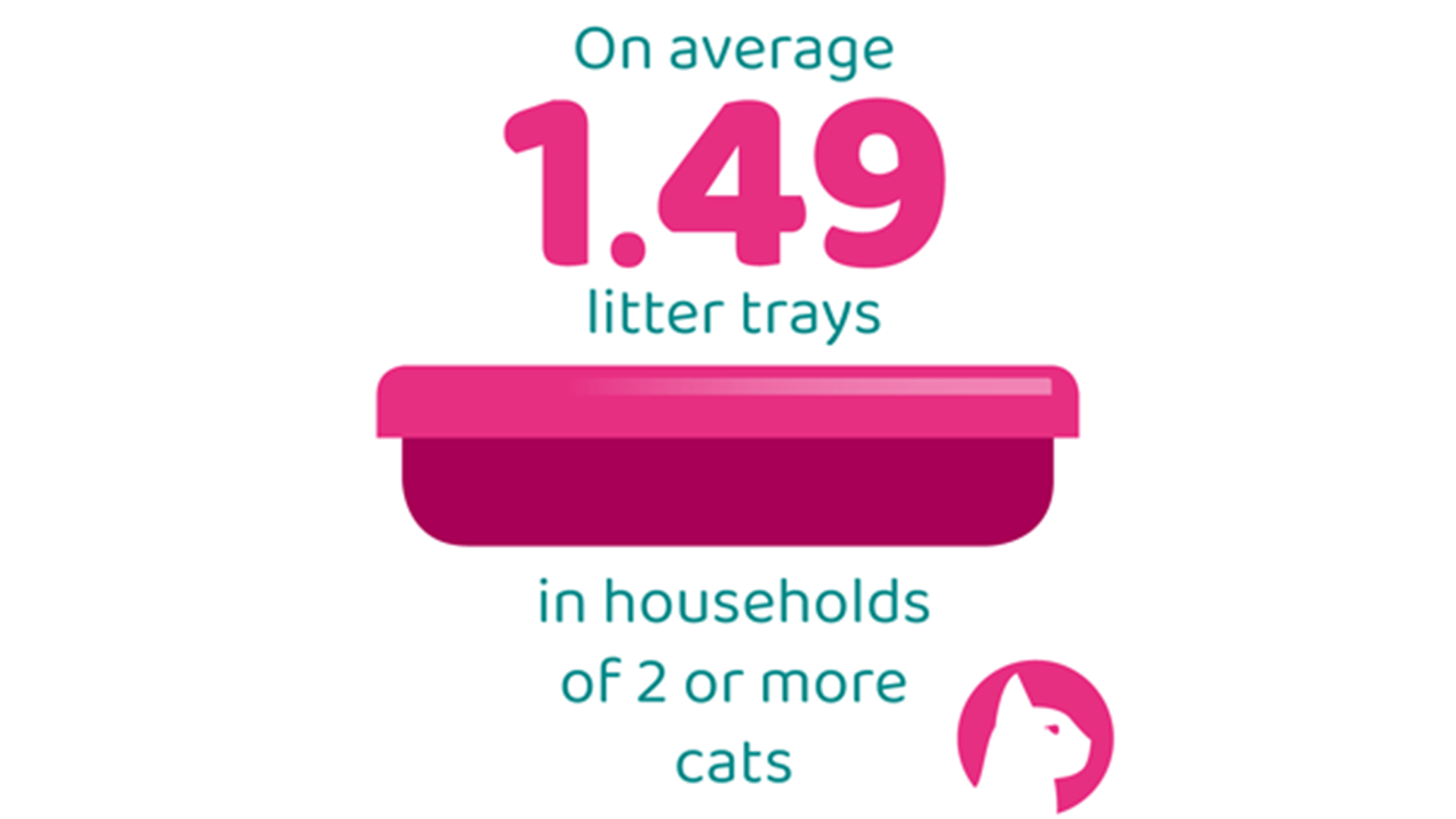 On average
1.49
litter trays

in households of 2 or more cats