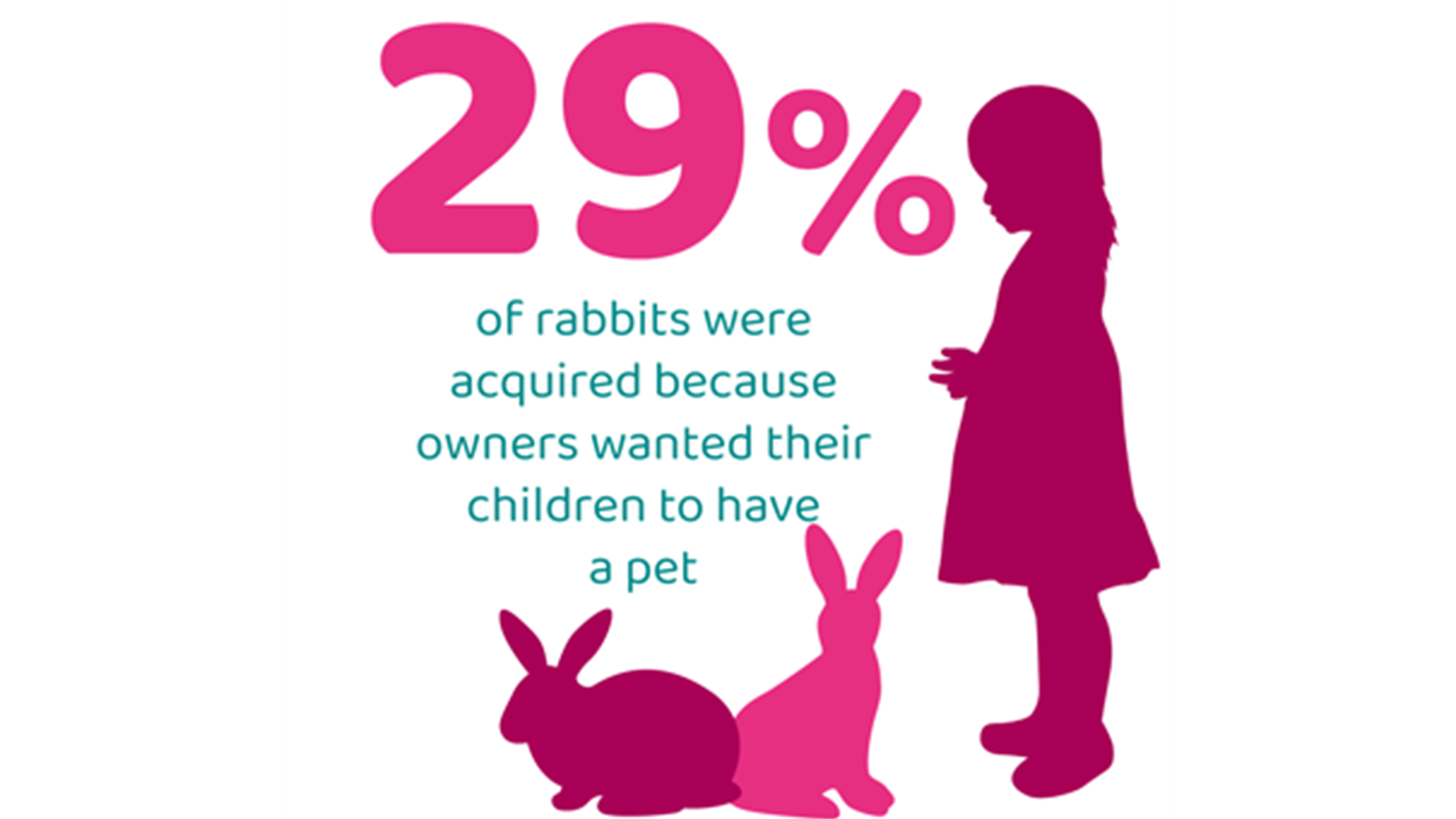 29%

of rabbits were acquired because owners wanted their children to have a pet