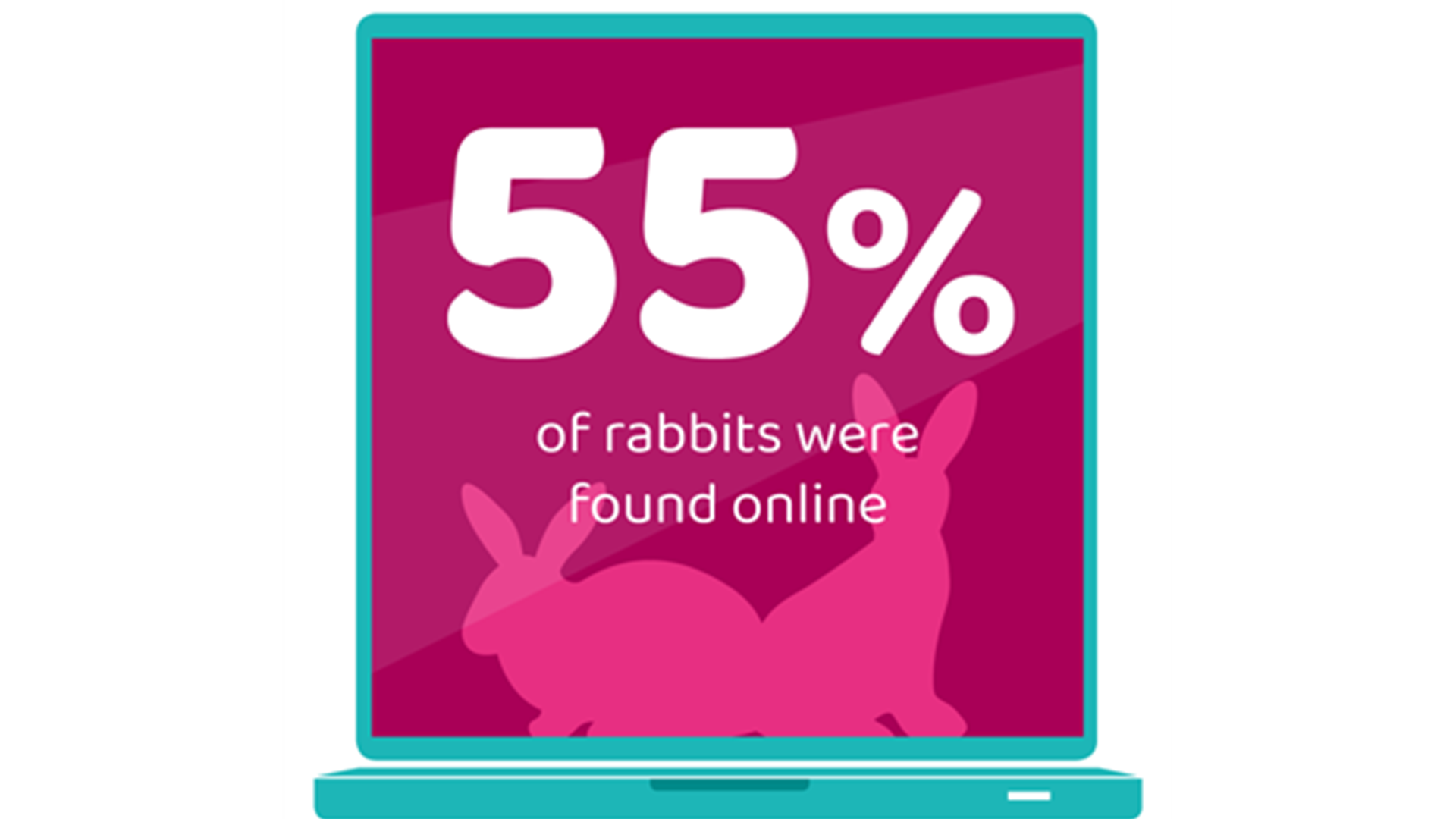 55%

of rabbits were found online