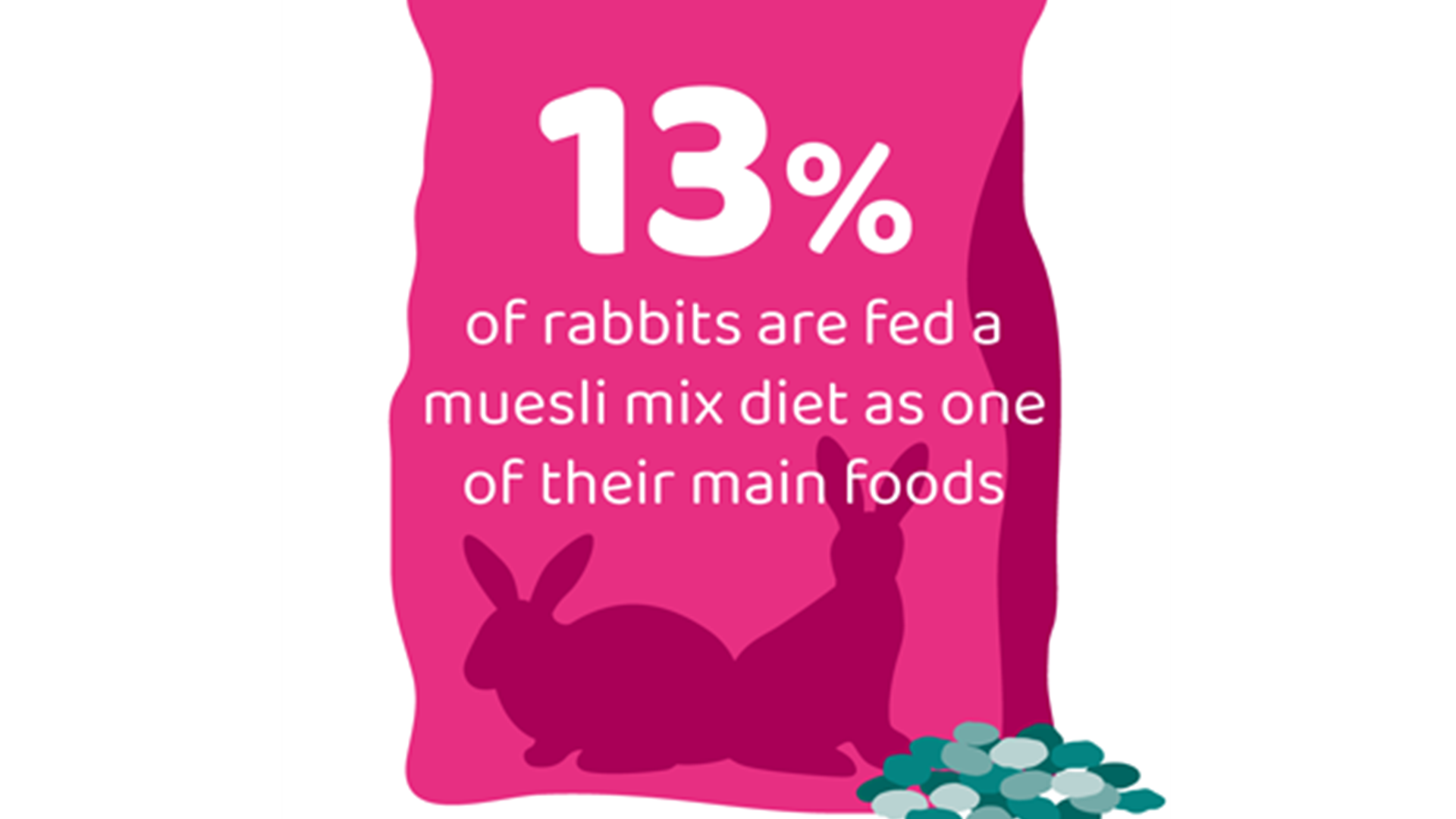 13%

of rabbits are fed a muesli mix diet as one of their main foods