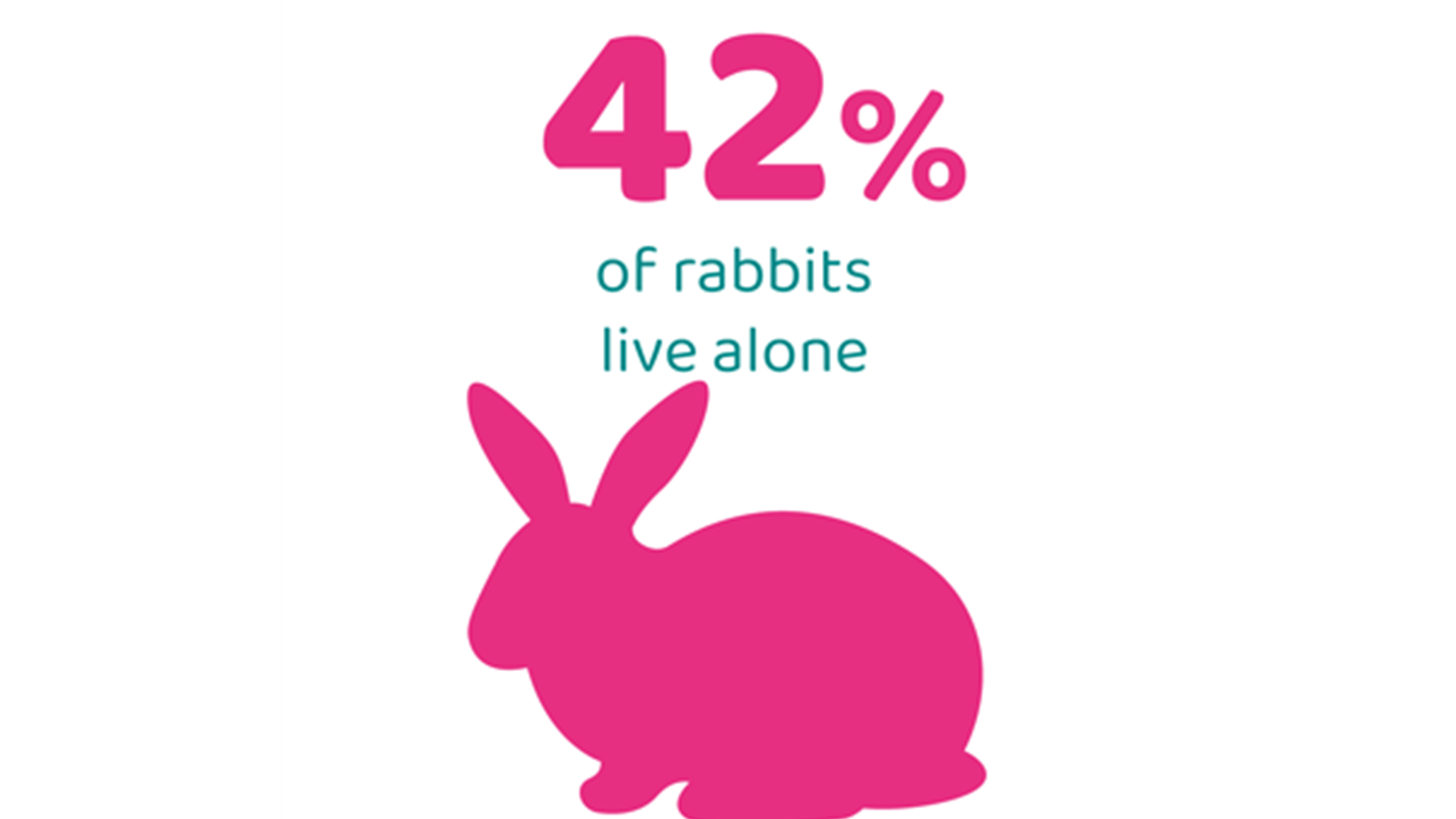 42%

of rabbits
live alone