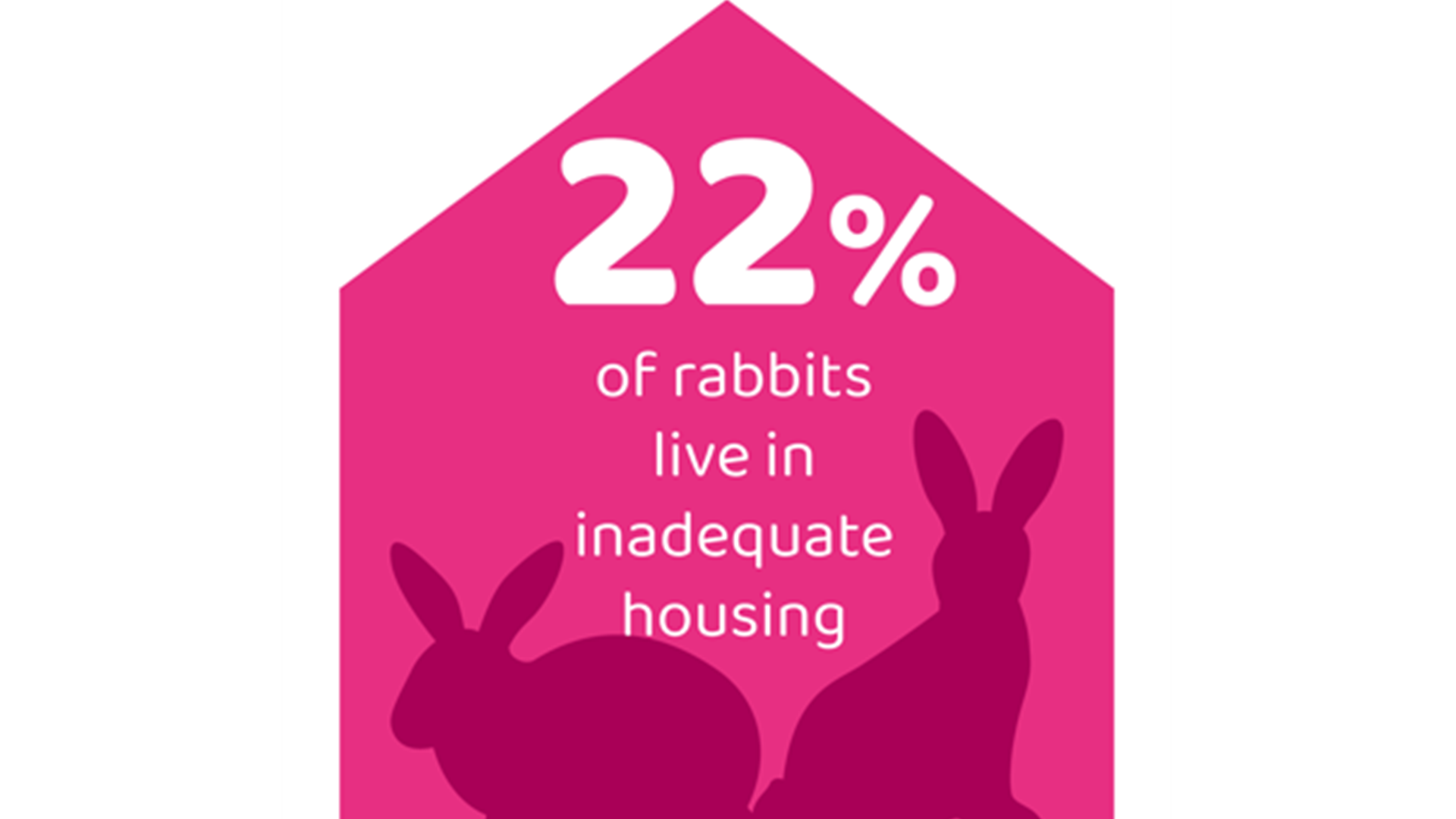 22%

of rabbits live in inadequate housing