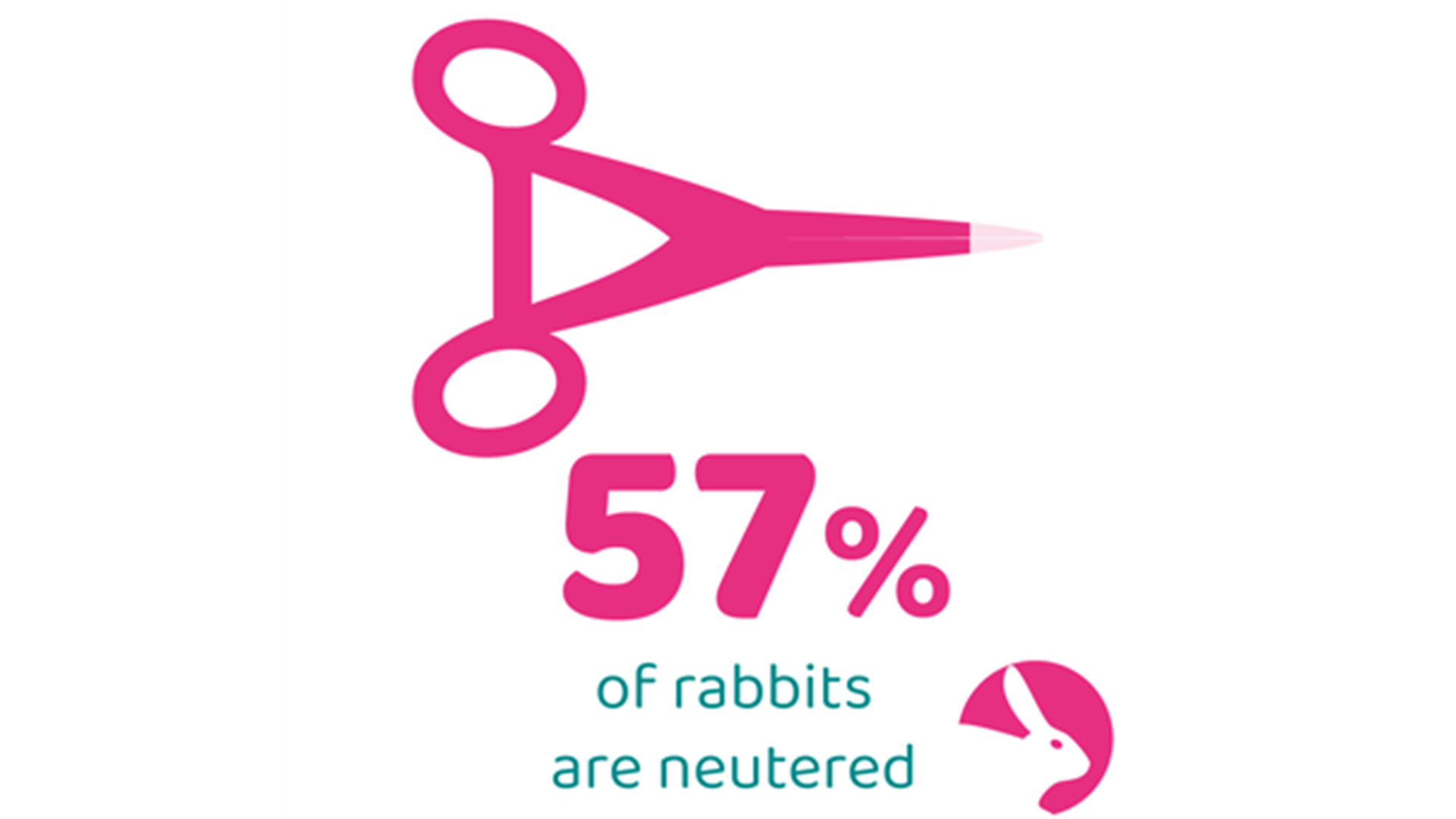 57%

of rabbits are neutered