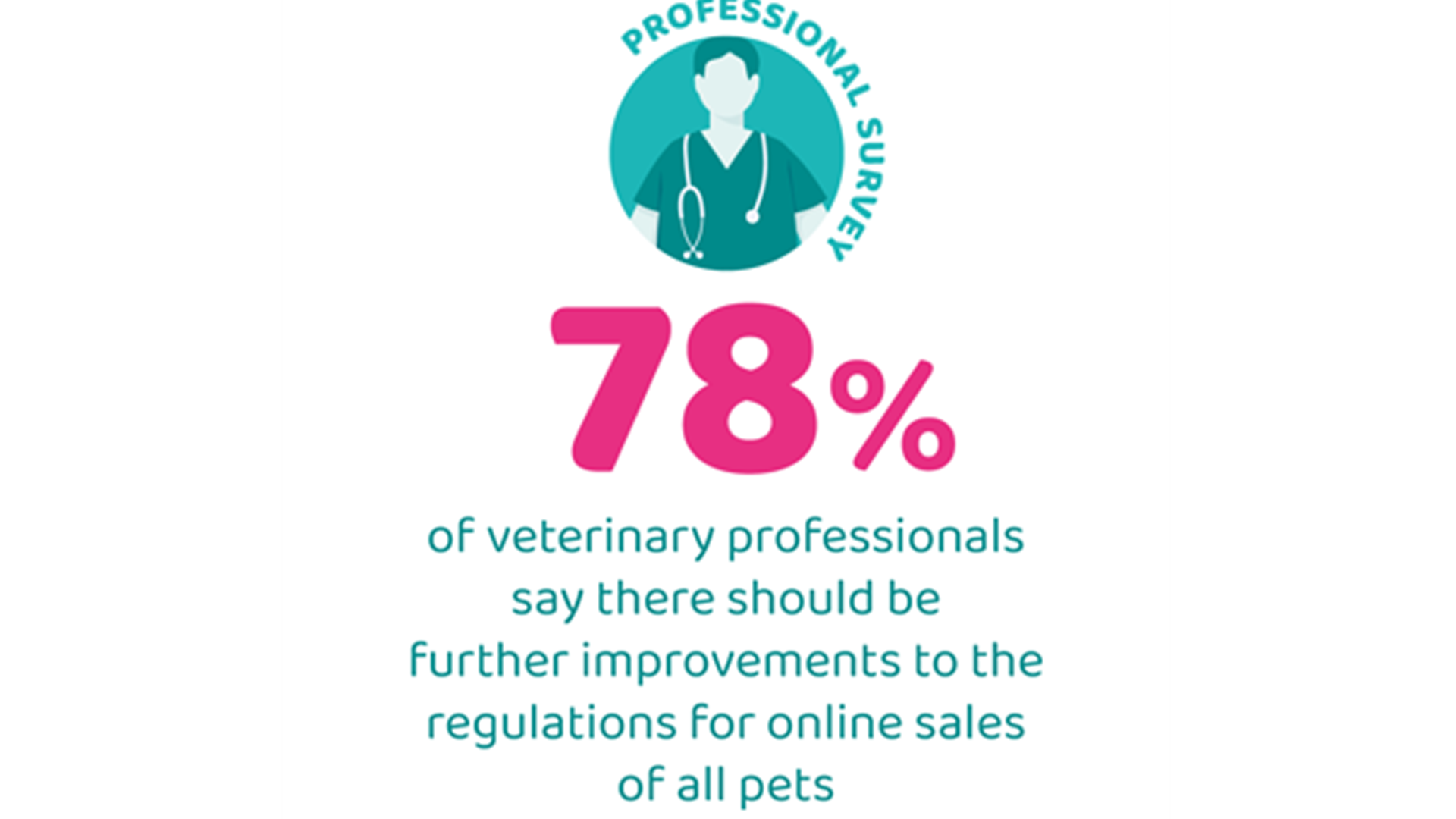 PROFESSIONAL SURVEY

78%

of veterinary professionals say there should be further improvements to the regulations for online sales of all pets