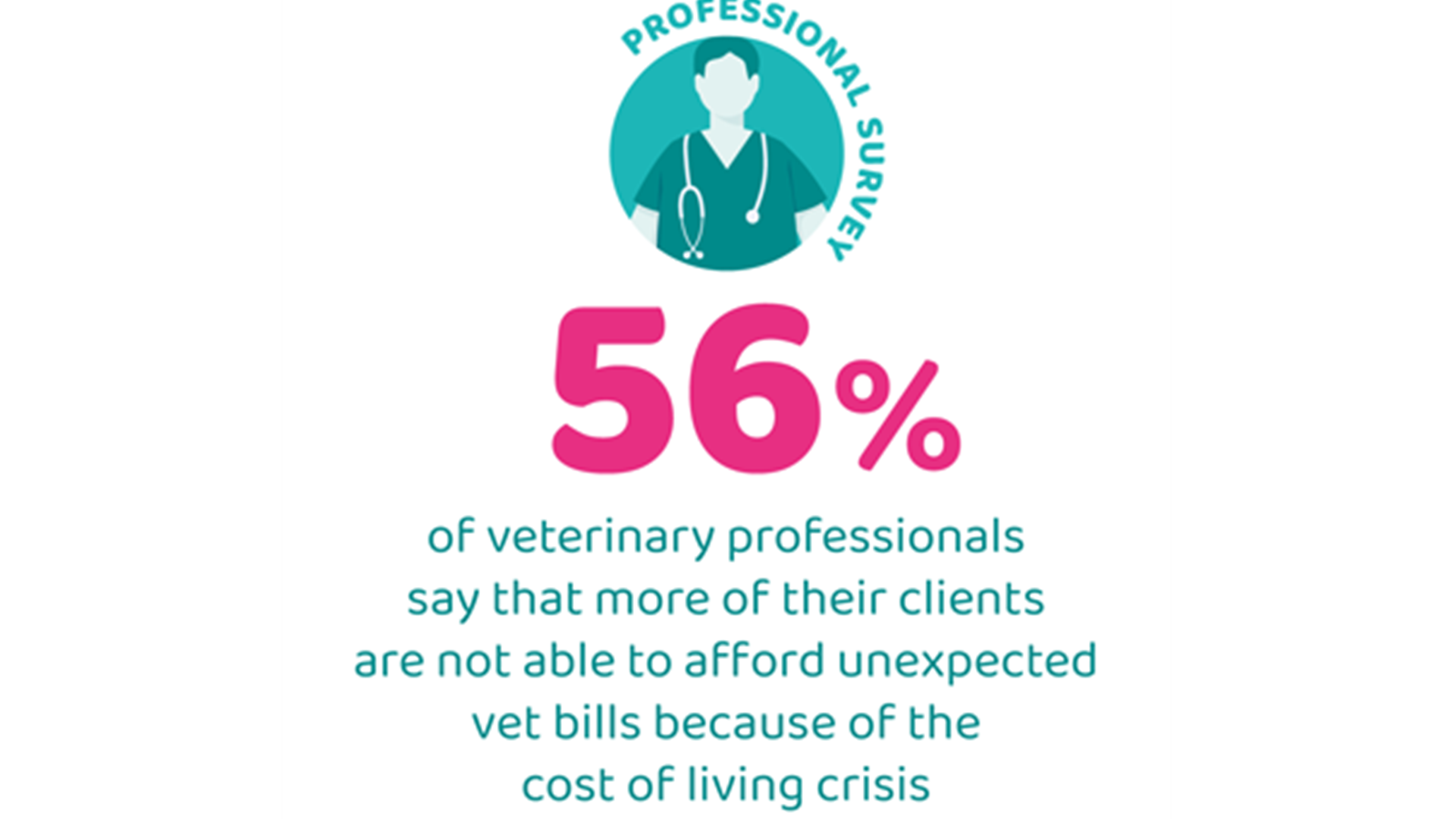 PROFESSIONAL SURVEY

56%

of veterinary professionals say that more of their clients are not able to afford unexpected vet bills because of the cost of living crisis