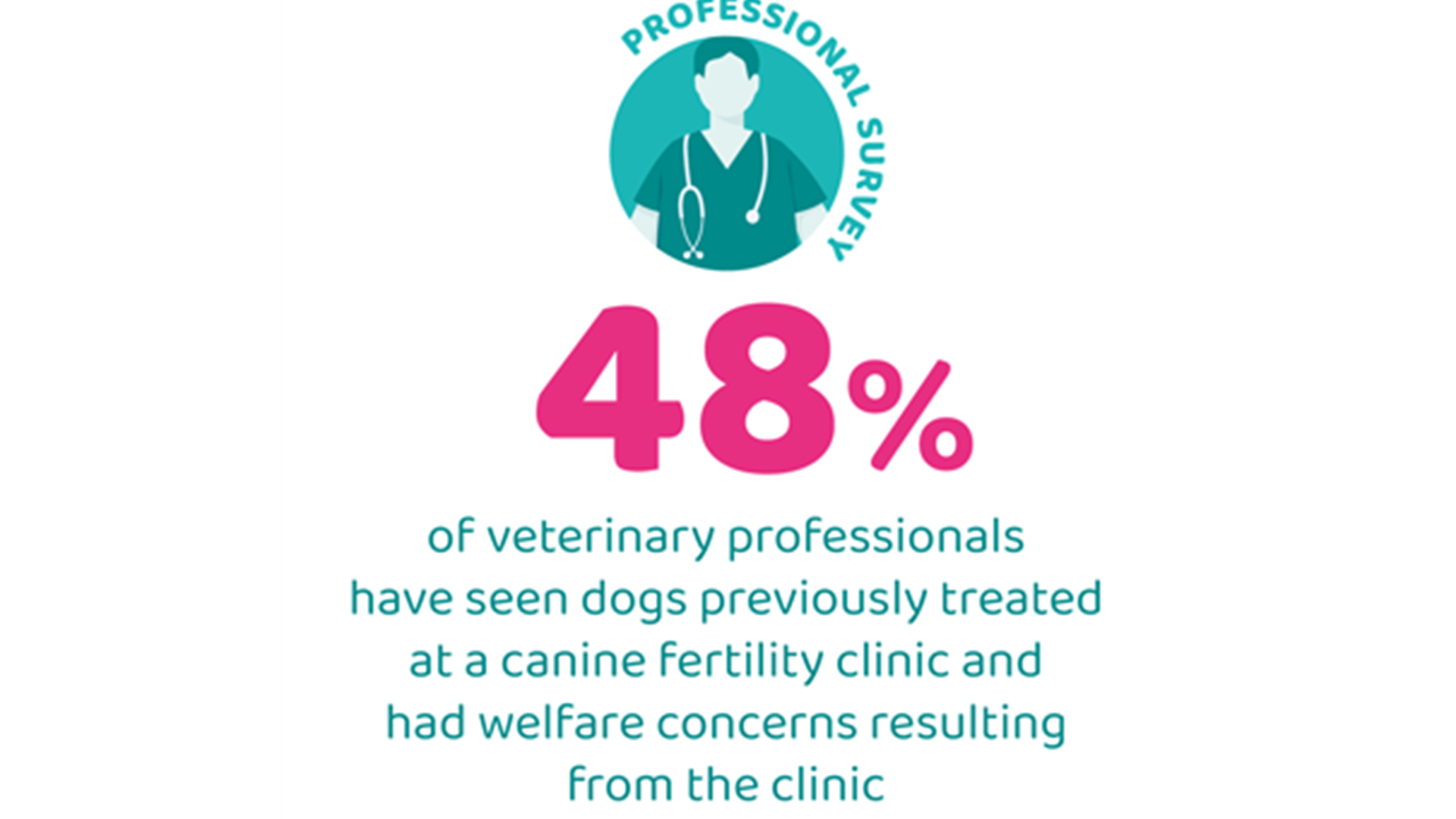 PROFESSIONAL SURVEY

48%

of veterinary professionals have seen dogs previously treated at a canine fertility clinic and had welfare concerns resulting from the clinic